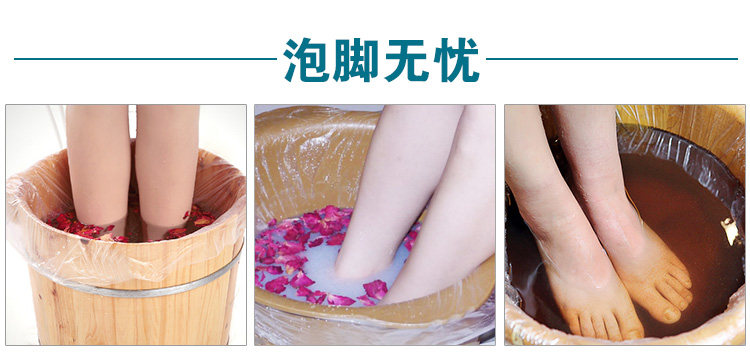 泡脚无忧