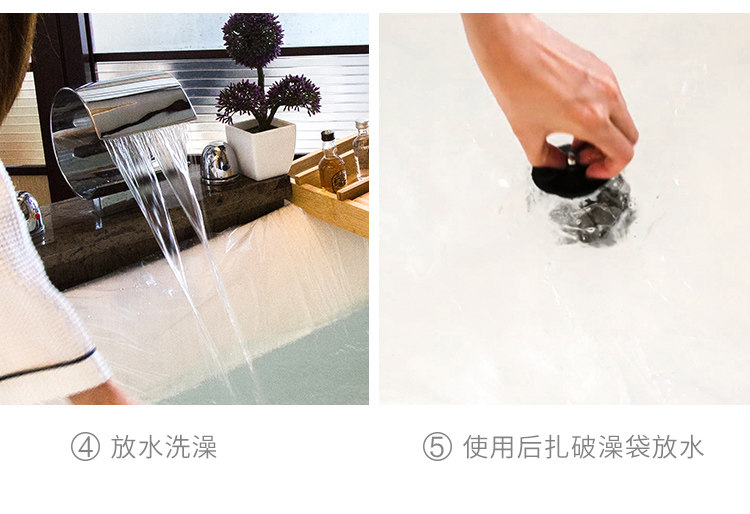 ④ 放水洗澡

⑤ 使用后扎破澡袋放水