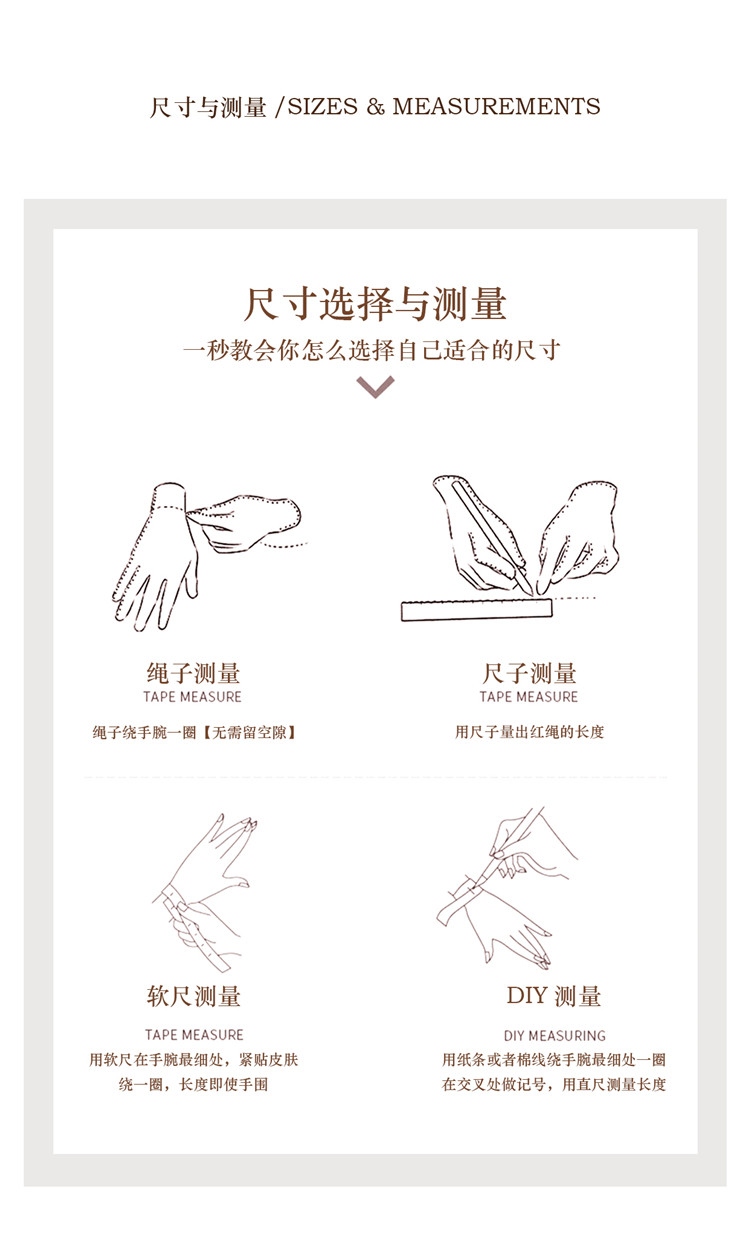 尺寸与测量 /SIZES & MEASUREMENTS

尺寸选择与测量

一秒教会你怎么选择自己适合的尺寸

绳子测量
TAPE MEASURE
绳子绕手腕一圈【无需留空隙】

尺子测量
TAPE MEASURE
用尺子量出红绳的长度

软尺测量
TAPE MEASURE
用软尺在手腕最细处，紧贴皮肤绕一圈，长度即使手围

DIY 测量
DIY MEASURING
用纸条或者棉线绕手腕最细处一圈在交叉处做记号，用直尺测量长度