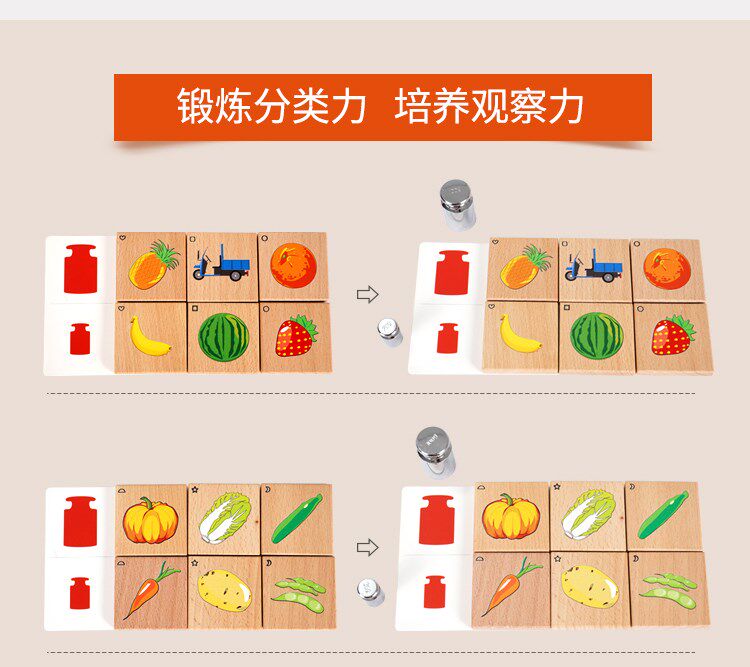 锻炼分类力 培养观察力