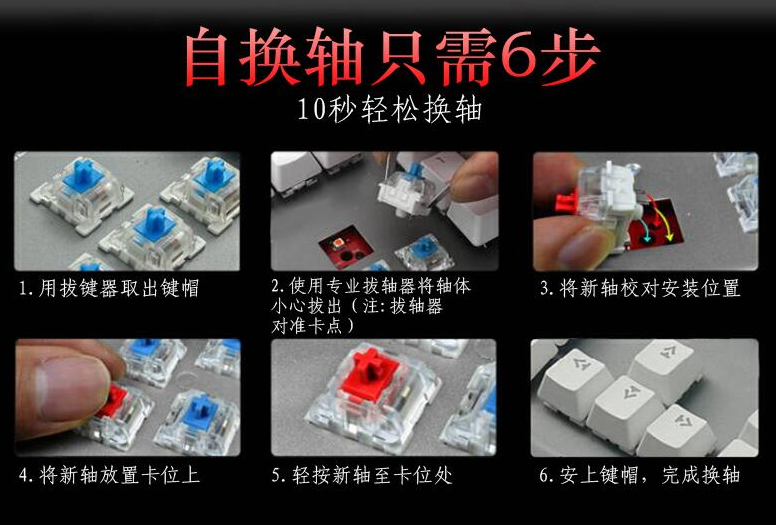 自换轴只需6步

10秒轻松换轴

1.用拔键器取出键帽

2.使用专业拔轴器将轴体小心拔出（注:拔轴器对准卡点）

3.将新轴校对安装位置

4.将新轴放置卡位上

5.轻按新轴至卡位处

6.安上键帽，完成换轴