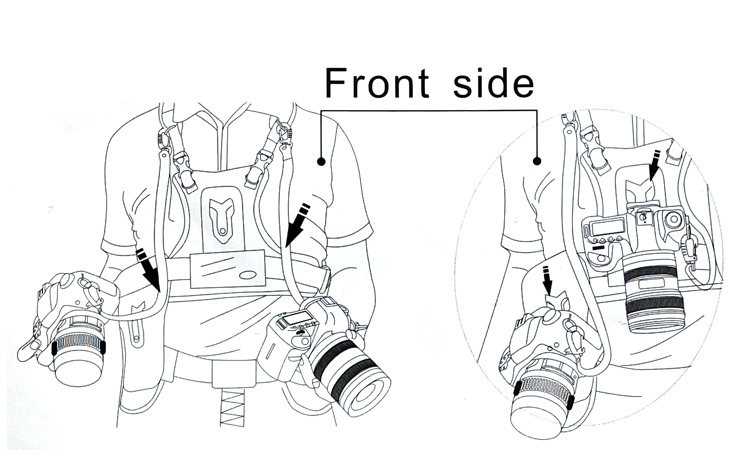 Front side