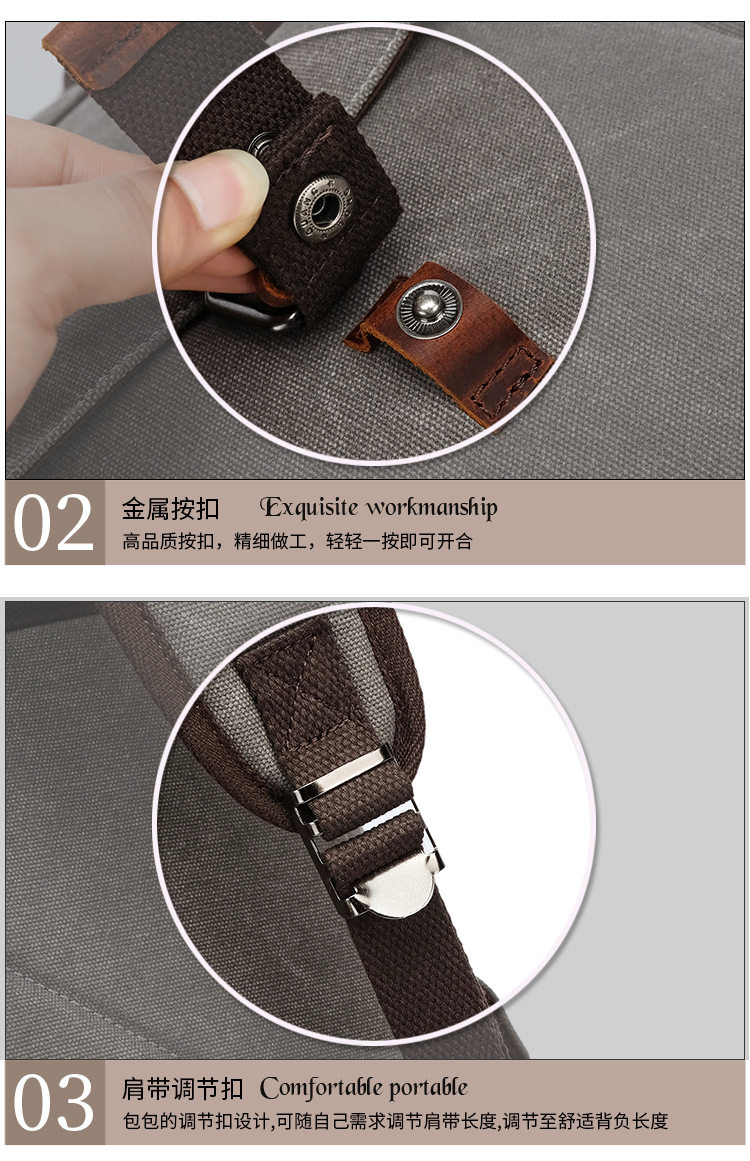 02 金属按扣 Exquisite workmanship
高品质按扣，精细做工，轻轻一按即可开合

03 肩带调节扣 Comfortable portable
包包的调节扣设计,可随自己需求调节肩带长度,调节至舒适背负长度