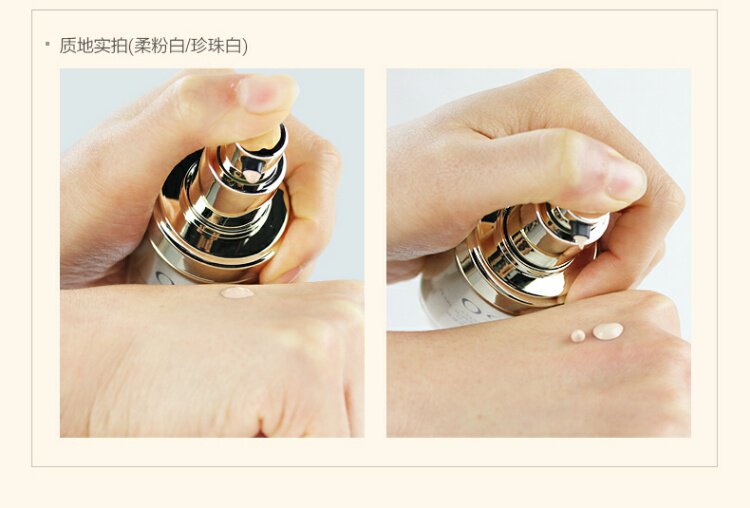 ▪ 质地实拍(柔粉白/珍珠白)