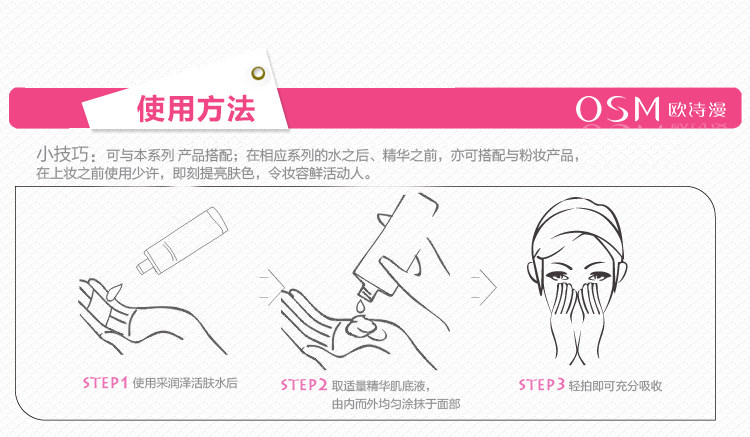 使用方法

OSM 欧诗漫

小技巧：可与本系列 产品搭配；在相应系列的水之后、精华之前，亦可搭配与粉妆产品，在上妆之前使用少许，即刻提亮肤色，令妆容鲜活动人。

STEP1 使用采润泽活肤水后

STEP2 取适量精华肌底液，由内而外均匀涂抹于面部

STEP3 轻拍即可充分吸收