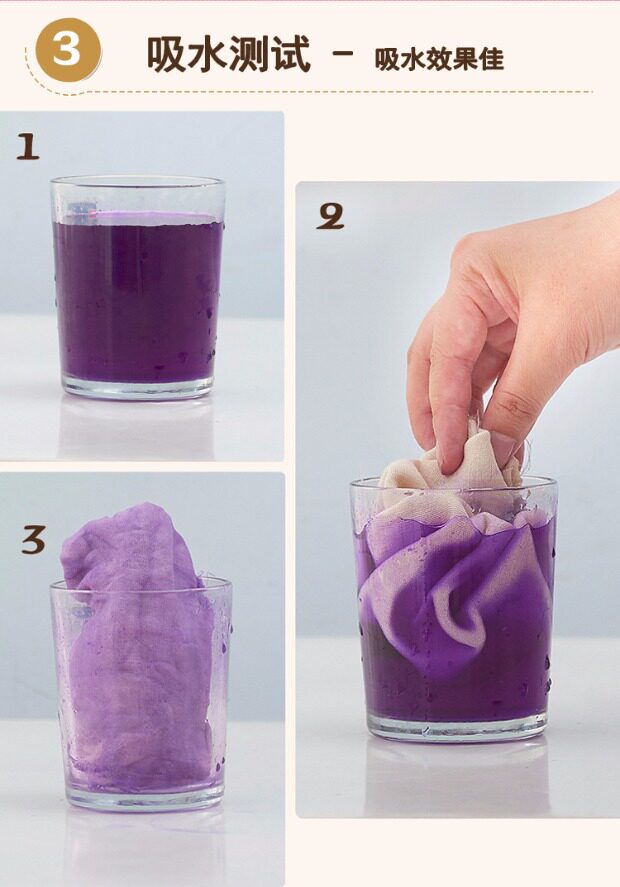 3 吸水测试 - 吸水效果佳

1

2

3