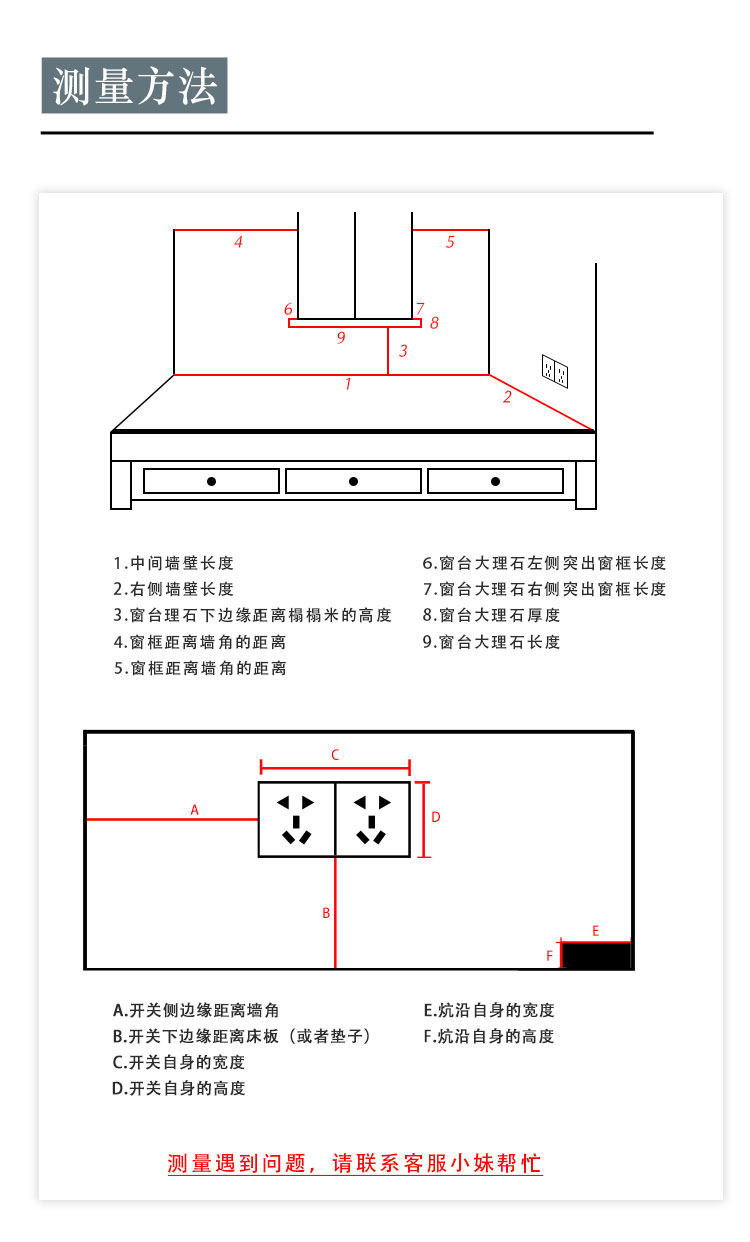 测量方法

4

5

6

7

8

9

3

1

2

1.中间墙壁长度
2.右侧墙壁长度
3.窗台理石下边缘距离榻榻米的高度
4.窗框距离墙角的距离
5.窗框距离墙角的距离

6.窗台大理石左侧突出窗框长度
7.窗台大理石右侧突出窗框长度
8.窗台大理石厚度
9.窗台大理石长度

C

A

D

B

E

F

A.开关侧边缘距离墙角
B.开关下边缘距离床板（或者垫子）
C.开关自身的宽度
D.开关自身的高度

E.炕沿自身的宽度
F.炕沿自身的高度

测量遇到问题，请联系客服小妹帮忙