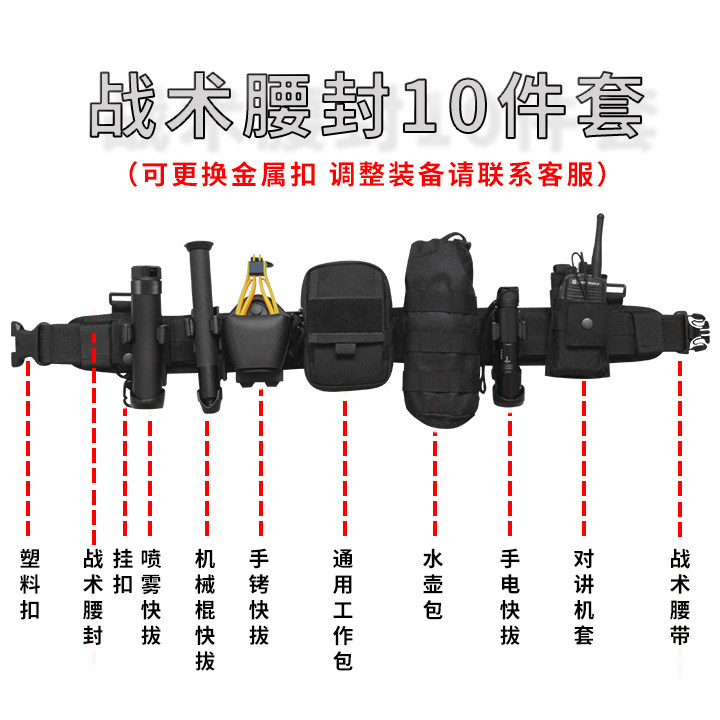 战术腰封10件套

(可更换金属扣 调整装备请联系客服)

塑料扣

战术腰封

挂扣

喷雾快拔

机械棍快拔

手铐快拔

通用工作包

水壶包

手电快拔

对讲机套

战术腰带