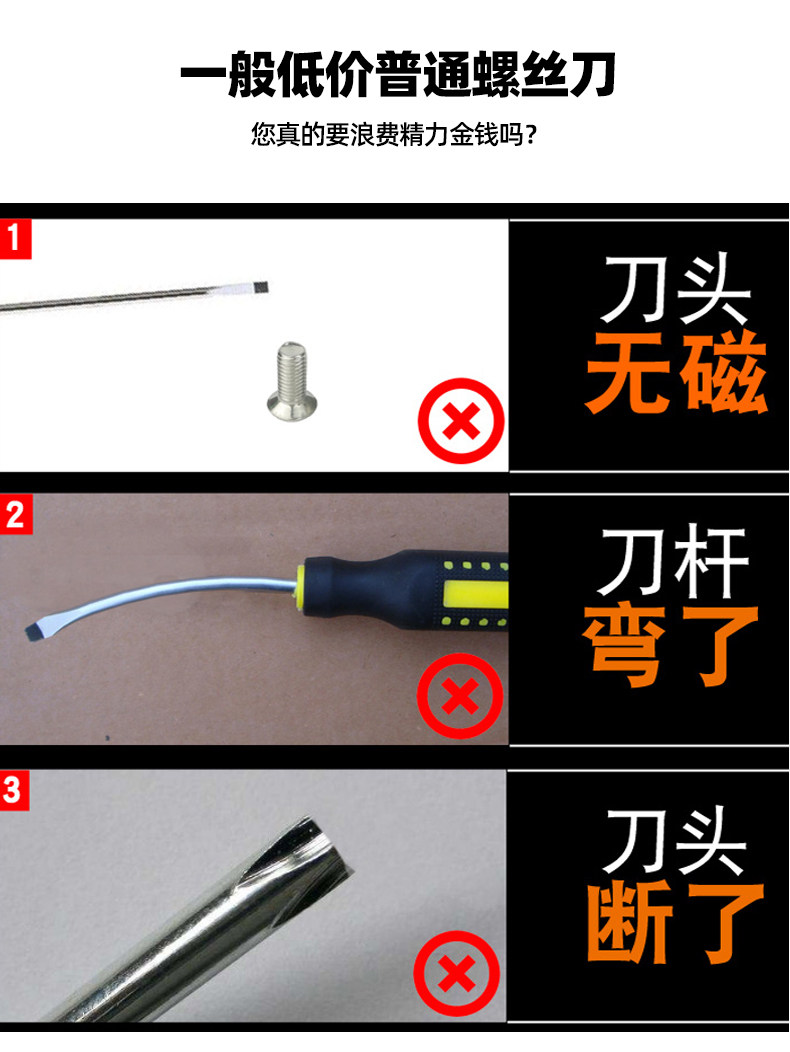 一般低价普通螺丝刀

您真的要浪费精力金钱吗？

1

刀头
无磁

2

刀杆
弯了

3

刀头
断了