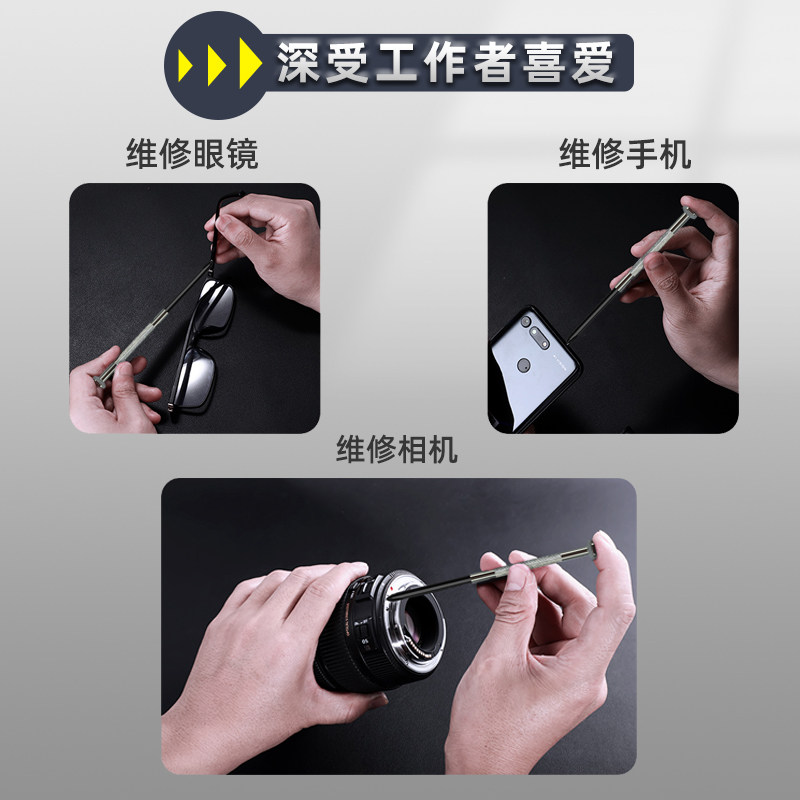 深受工作者喜爱

维修眼镜

维修手机

维修相机