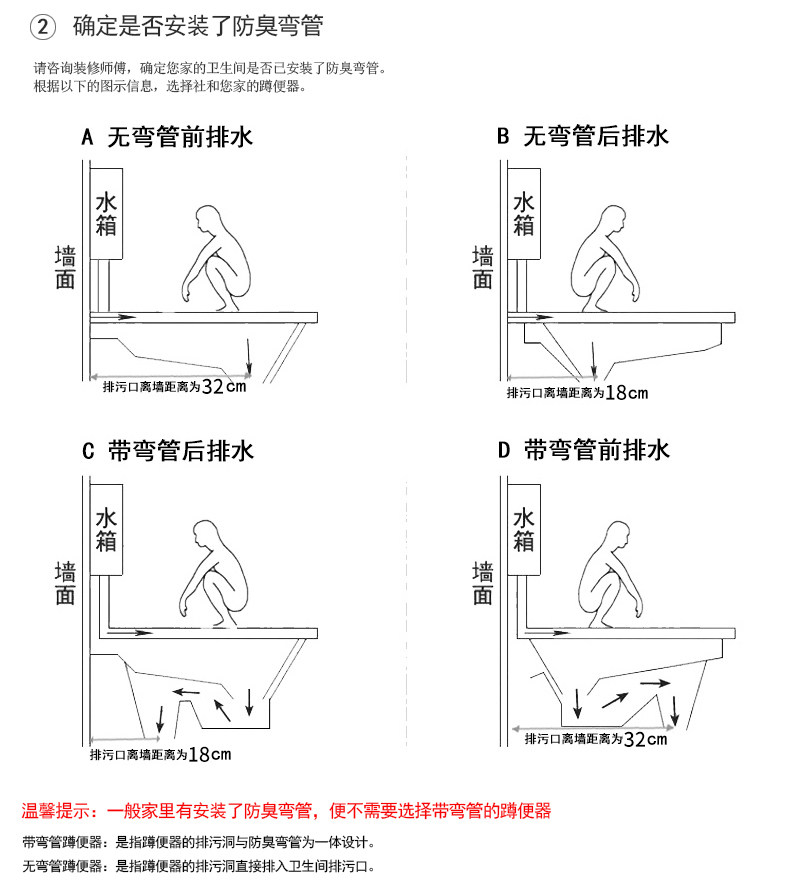 ② 确定是否安装了防臭弯管

请咨询装修师傅，确定您家的卫生间是否已安装了防臭弯管。
根据以下的图示信息，选择社和您家的蹲便器。

A 无弯管前排水

水箱

墙面

排污口离墙距离为32cm

B 无弯管后排水

水箱

墙面

排污口离墙距离为18cm

C 带弯管后排水

水箱

墙面

排污口离墙距离为18cm

D 带弯管前排水

水箱

墙面

排污口离墙距离为32cm

温馨提示：一般家里有安装了防臭弯管，便不需要选择带弯管的蹲便器

带弯管蹲便器：是指蹲便器的排污洞与防臭弯管为一体设计。
无弯管蹲便器：是指蹲便器的排污洞直接排入卫生间排污口。