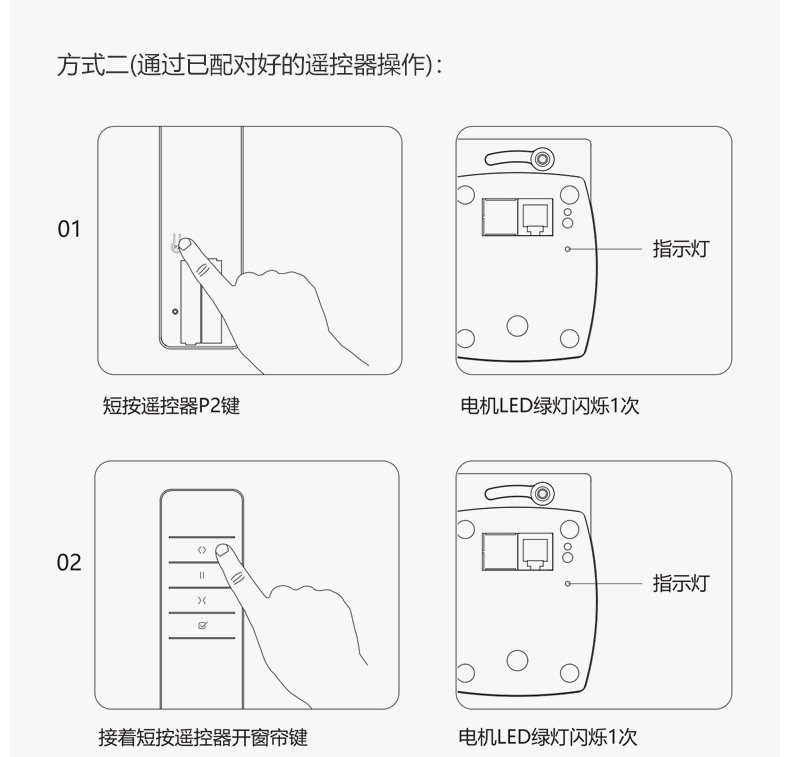 方式二(通过已配对好的遥控器操作)：

01

指示灯

短按遥控器P2键

电机LED绿灯闪烁1次

02

指示灯

接着短按遥控器开窗帘键

电机LED绿灯闪烁1次