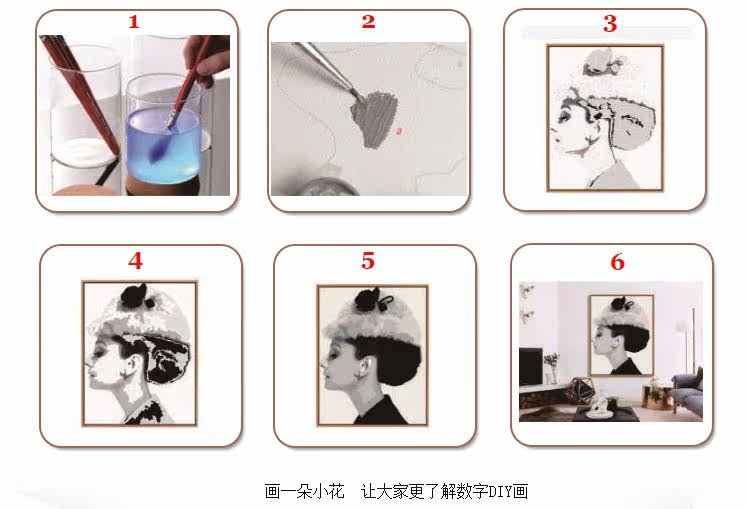 1

2

3

3

4

5

6

画一朵小花　让大家更了解数字DIY画