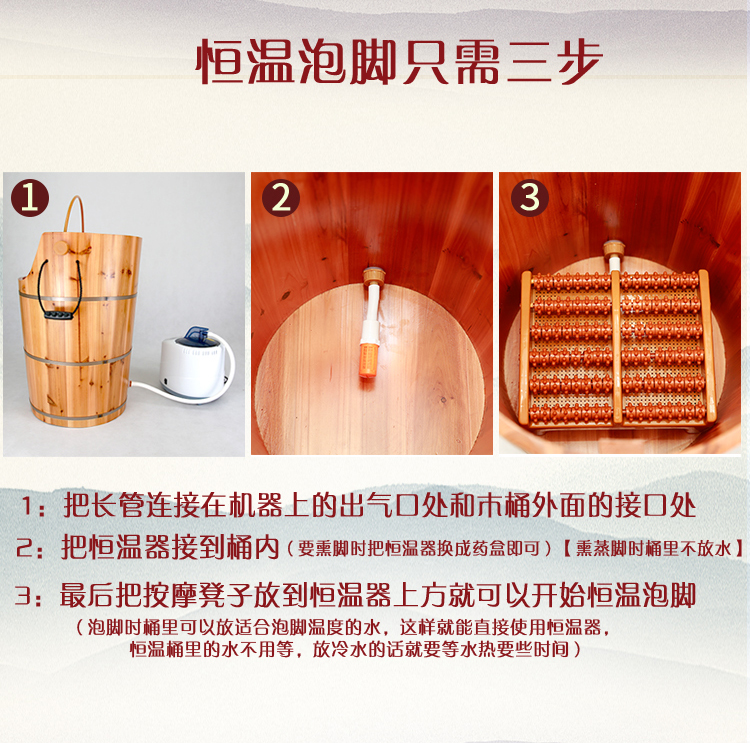 恒温泡脚只需三步

1

2

3

1：把长管连接在机器上的出气口处和木桶外面的接口处

2：把恒温器接到桶内（要熏脚时把恒温器换成药盒即可）【熏蒸脚时桶里不放水】

3：最后把按摩凳子放到恒温器上方就可以开始恒温泡脚

（泡脚时桶里可以放适合泡脚温度的水，这样就能直接使用恒温器，恒温桶里的水不用等，放冷水的话就要等水热要些时间）