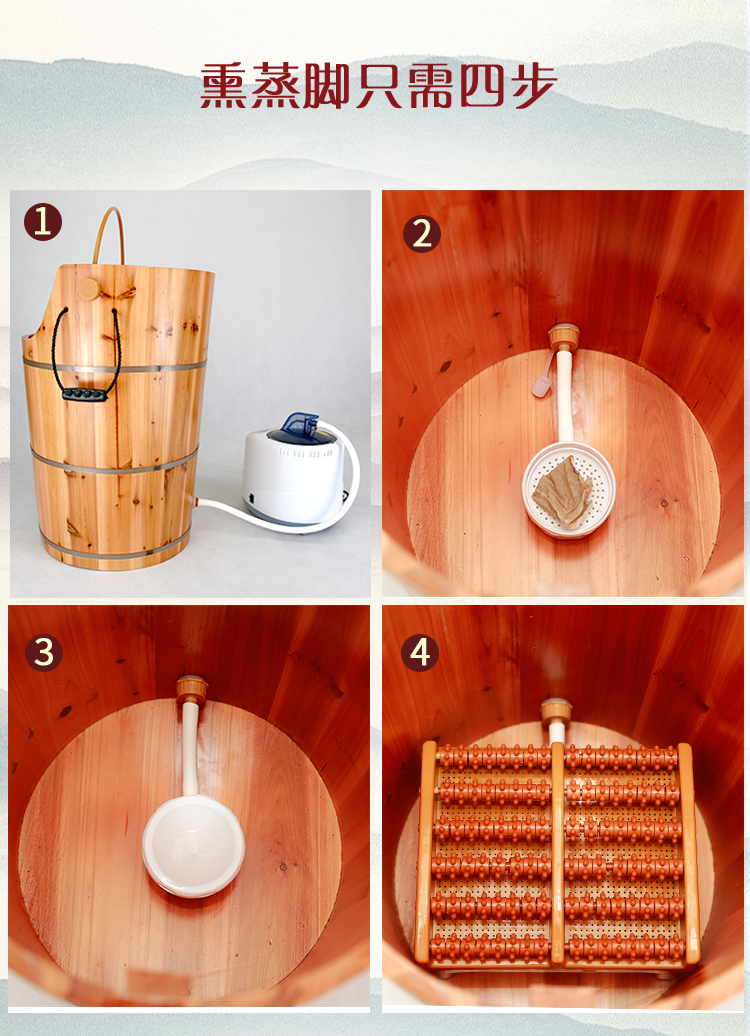 熏蒸脚只需四步

1

2

3

4