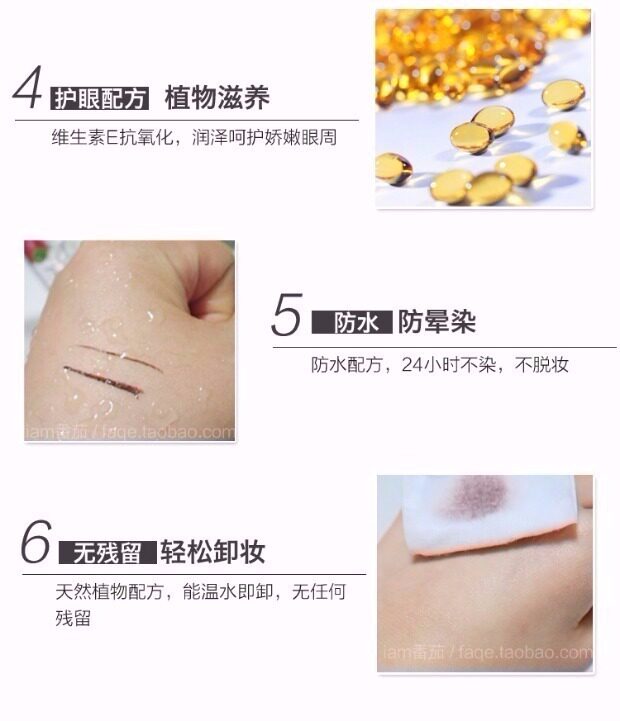 4 护眼配方 植物滋养

维生素E抗氧化，润泽呵护娇嫩眼周

5 防水 防晕染

防水配方，24小时不染，不脱妆

iam番茄 / faqe.taobao.com

6 无残留 轻松卸妆

天然植物配方，能温水即卸，无任何残留

iam番茄 / faqe.taobao.com