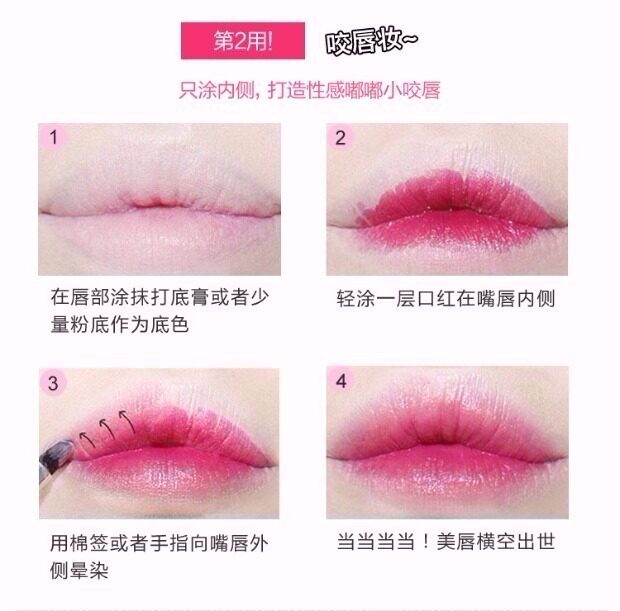 第2用!

咬唇妆~

只涂内侧，打造性感嘟嘟小咬唇

1

在唇部涂抹打底膏或者少量粉底作为底色

2

轻涂一层口红在嘴唇内侧

3

用棉签或者手指向嘴唇外侧晕染

4

当当当当！美唇横空出世