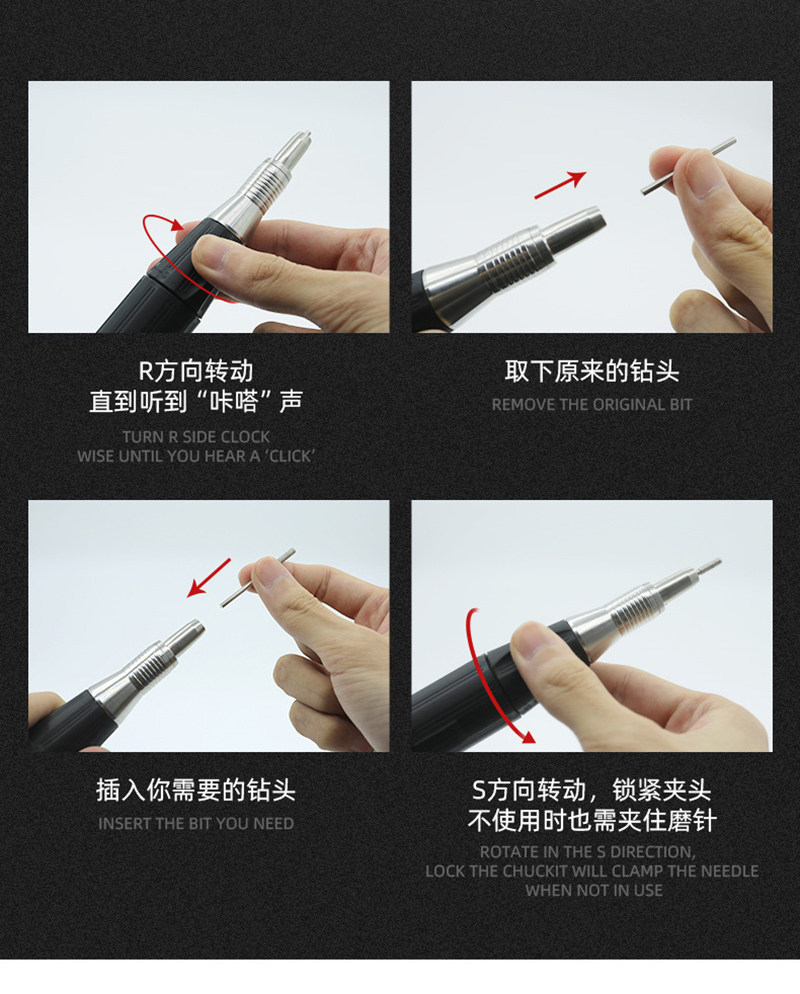 R方向转动
直到听到“咔嗒”声

TURN R SIDE CLOCK
WISE UNTIL YOU HEAR A 'CLICK'

取下原来的钻头

REMOVE THE ORIGINAL BIT

插入你需要的钻头

INSERT THE BIT YOU NEED

S方向转动，锁紧夹头
不使用时也需夹住磨针

ROTATE IN THE S DIRECTION,
LOCK THE CHUCKIT WILL CLAMP THE NEEDLE
WHEN NOT IN USE