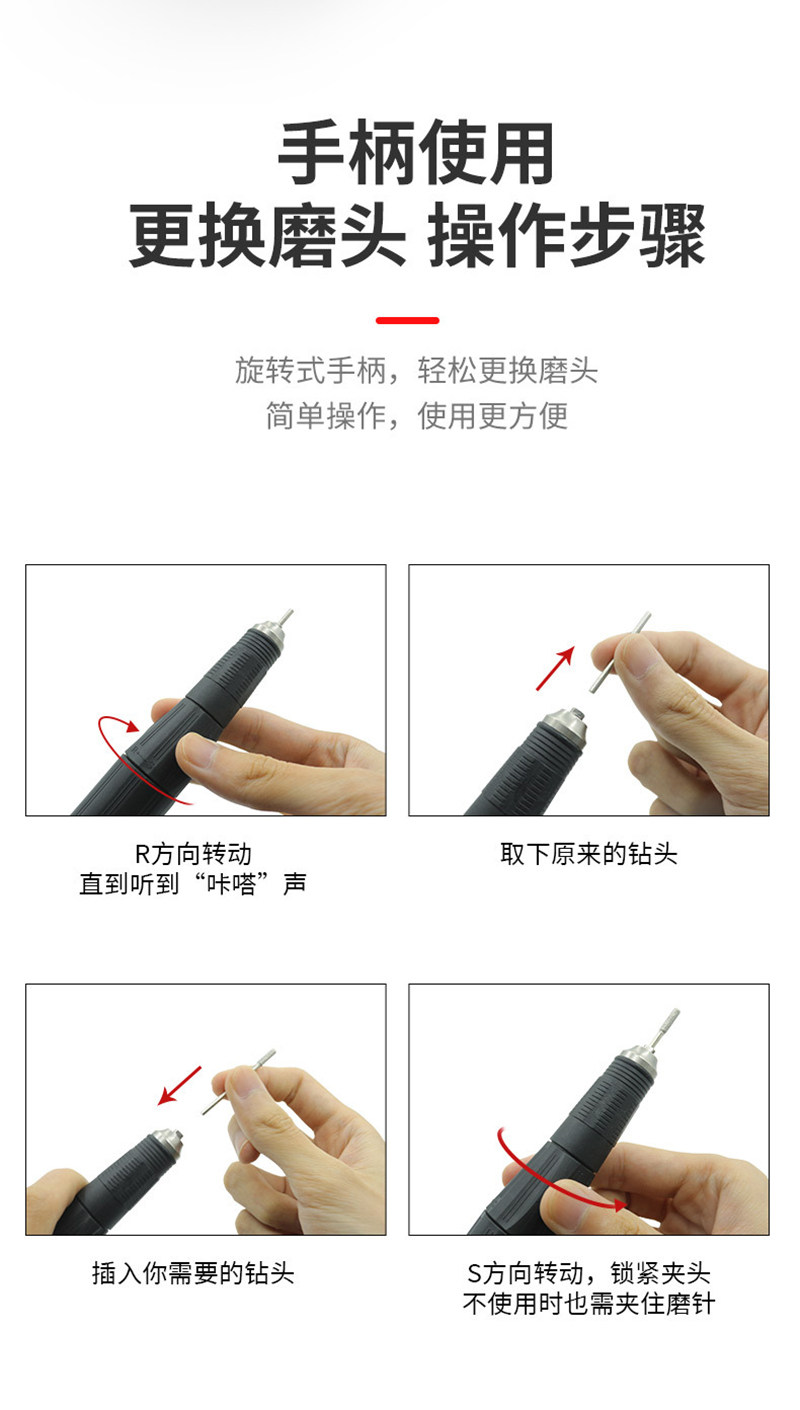 手柄使用
更换磨头 操作步骤

旋转式手柄，轻松更换磨头
简单操作，使用更方便

R方向转动
直到听到“咔嗒”声

取下原来的钻头

插入你需要的钻头

S方向转动，锁紧夹头
不使用时也需夹住磨针