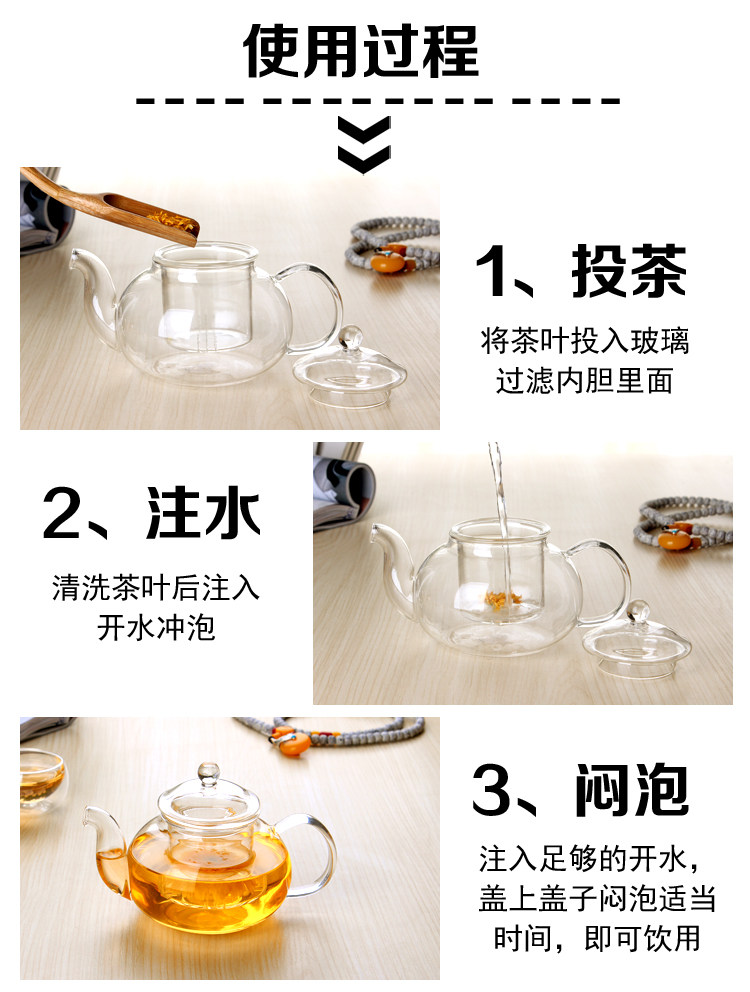 使用过程

1、投茶

将茶叶投入玻璃过滤内胆里面

2、注水

清洗茶叶后注入开水冲泡

3、闷泡

注入足够的开水，盖上盖子闷泡适当时间，即可饮用