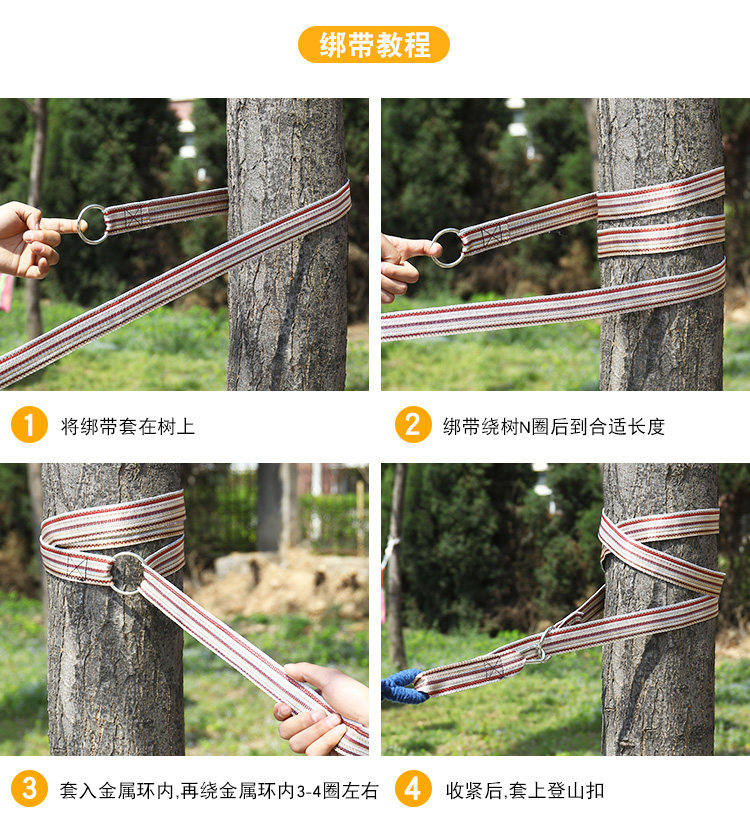 绑带教程

1 将绑带套在树上

2 绑带绕树N圈后到合适长度

3 套入金属环内,再绕金属环内3-4圈左右

4 收紧后,套上登山扣