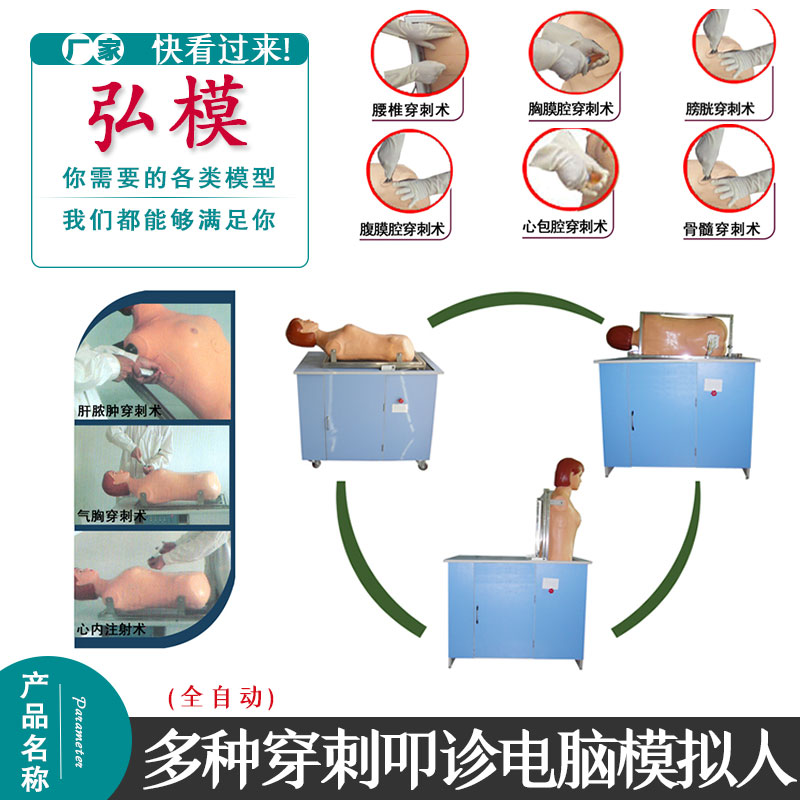 厂家 快看过来!

弘模

你需要的各类模型

我们都能够满足你

腰椎穿刺术

胸膜腔穿刺术

膀胱穿刺术

腹膜腔穿刺术

心包腔穿刺术

骨髓穿刺术

肝脓肿穿刺术

气胸穿刺术

心内注射术

产品名称

Parameter

(全自动)

多种穿刺叩诊电脑模拟人