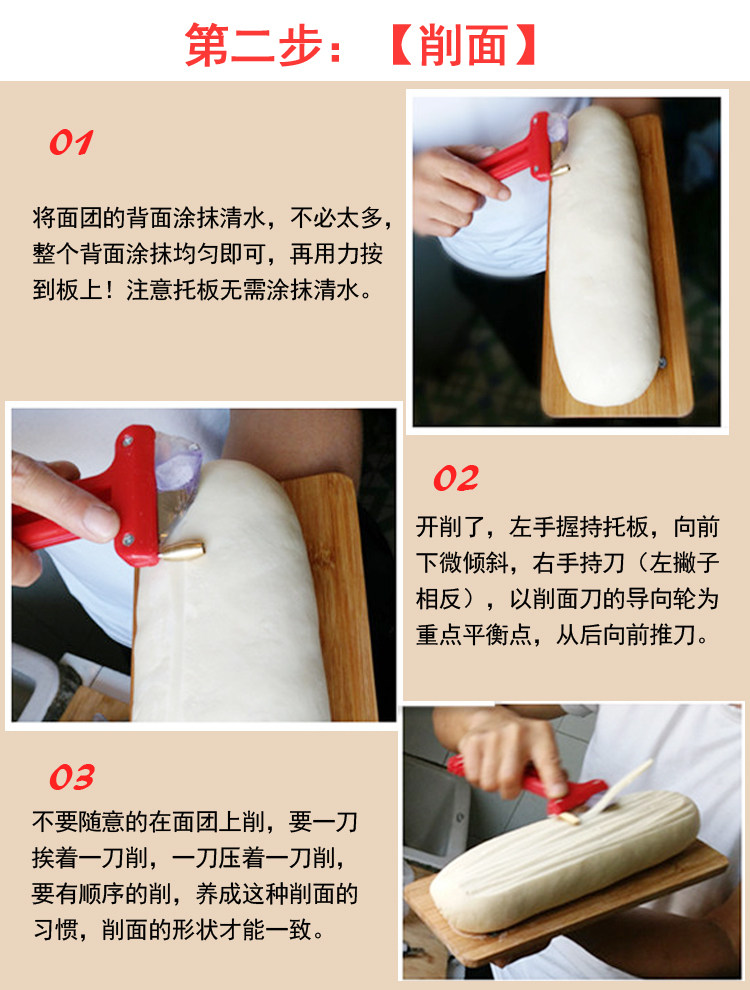 第二步：【削面】

01

将面团的背面涂抹清水，不必太多，整个背面涂抹均匀即可，再用力按到板上！注意托板无需涂抹清水。

02

开削了，左手握持托板，向前下微倾斜，右手持刀（左撇子相反），以削面刀的导向轮为重点平衡点，从后向前推刀。

03

不要随意的在面团上削，要一刀挨着一刀削，一刀压着一刀削，要有顺序的削，养成这种削面的习惯，削面的形状才能一致。