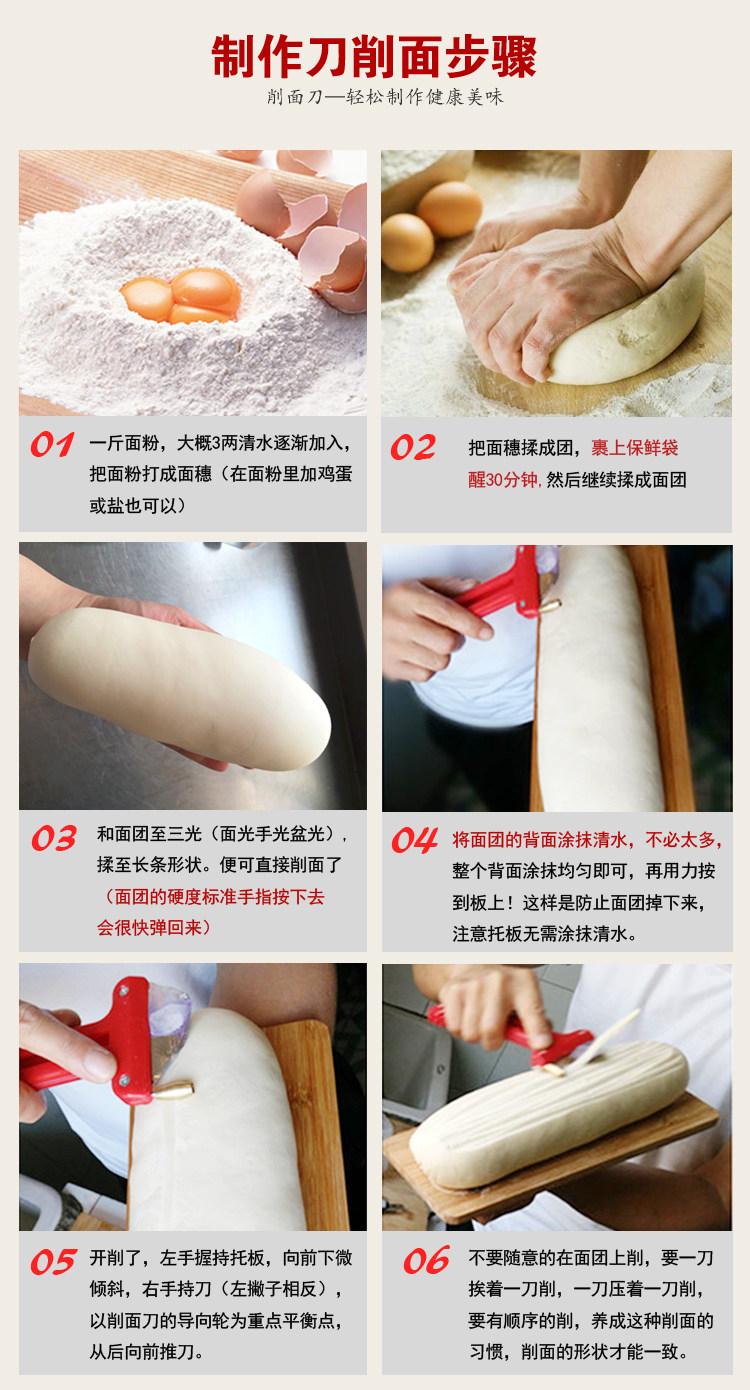 制作刀削面步骤

削面刀—轻松制作健康美味

01 一斤面粉，大概3两清水逐渐加入，把面粉打成面穗（在面粉里加鸡蛋或盐也可以）

02 把面穗揉成团，裹上保鲜袋醒30分钟，然后继续揉成面团

03 和面团至三光（面光手光盆光），揉至长条形状。便可直接削面了（面团的硬度标准手指按下去会很快弹回来）

04 将面团的背面涂抹清水，不必太多，整个背面涂抹均匀即可，再用力按到板上！这样是防止面团掉下来，注意托板无需涂抹清水。

05 开削了，左手握持托板，向前下微倾斜，右手持刀（左撇子相反），以削面刀的导向轮为重点平衡点，从后向前推刀。

06 不要随意的在面团上削，要一刀挨着一刀削，一刀压着一刀削，要有顺序的削，养成这种削面的习惯，削面的形状才能一致。