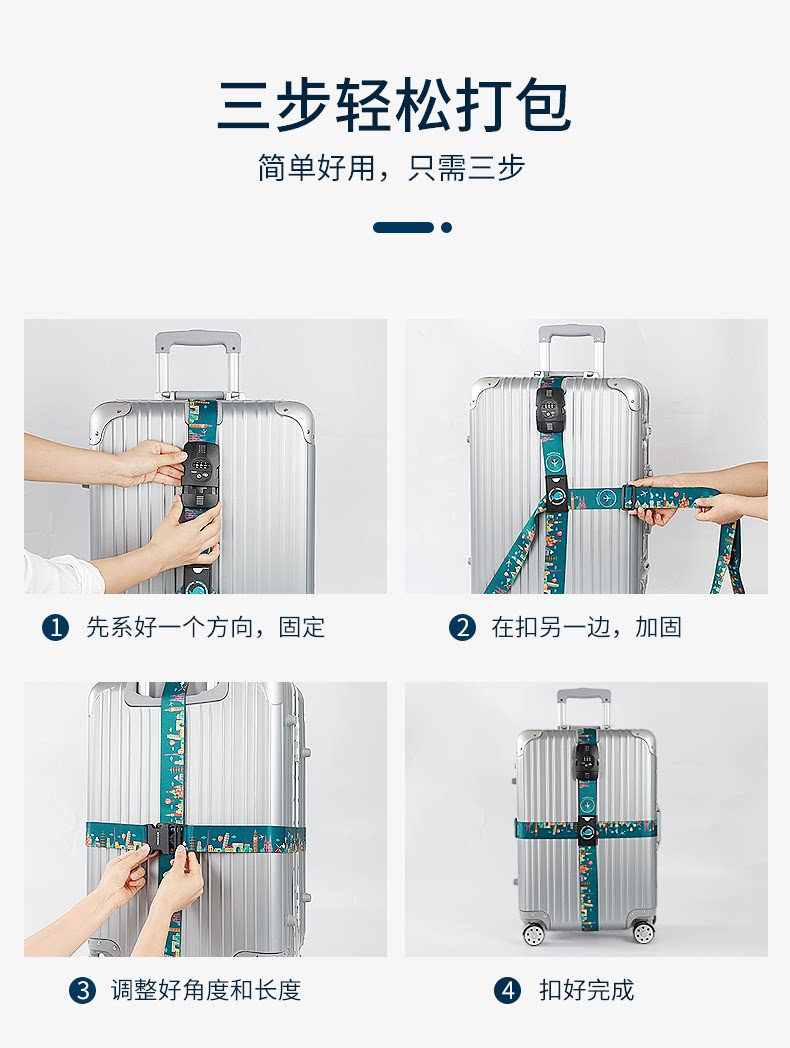 三步轻松打包

简单好用，只需三步

1 先系好一个方向，固定

2 在扣另一边，加固

3 调整好角度和长度

4 扣好完成