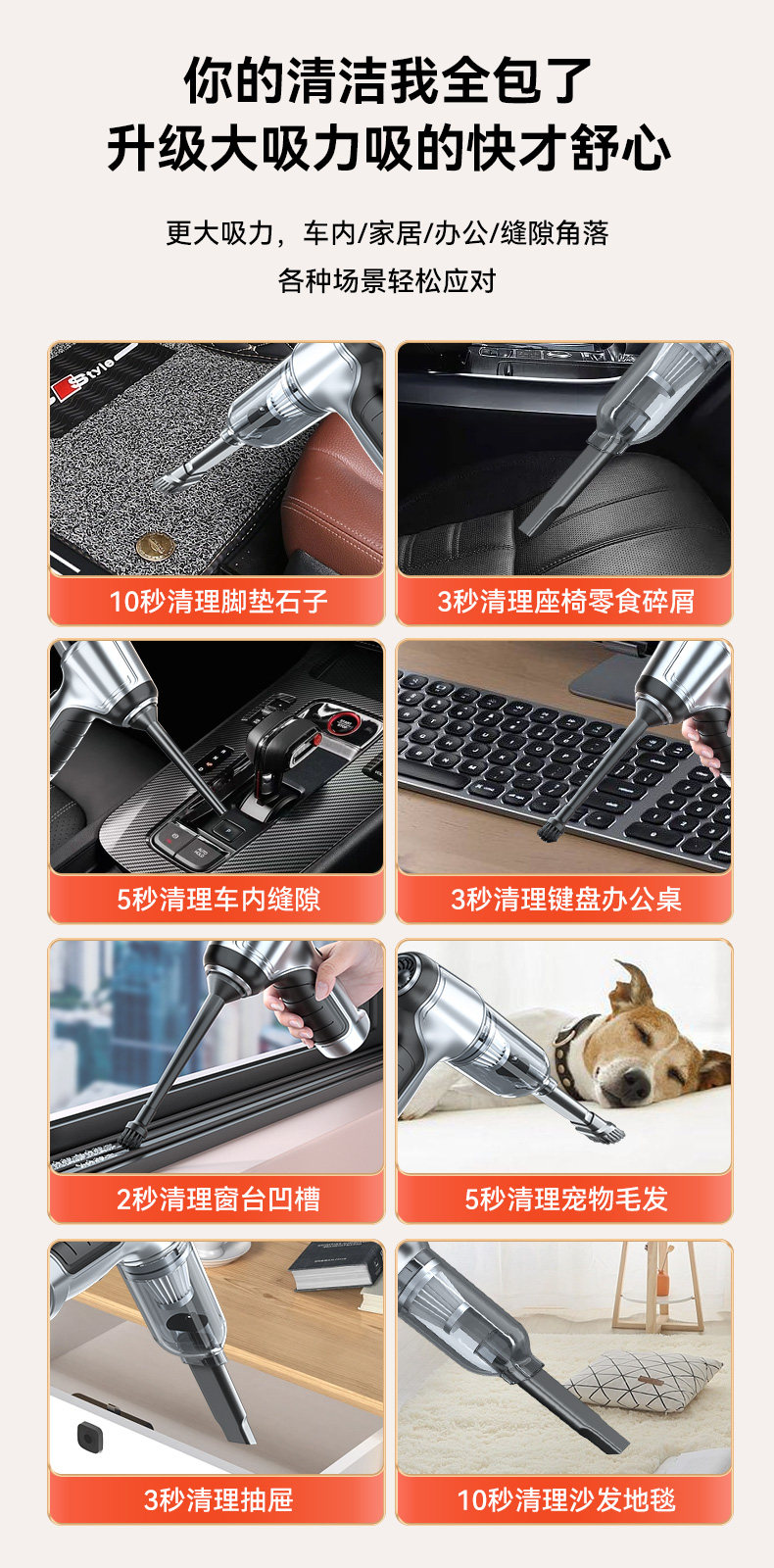 你的清洁我全包了
升级大吸力吸的快才舒心

更大吸力，车内/家居/办公/缝隙角落
各种场景轻松应对

Style

10秒清理脚垫石子

3秒清理座椅零食碎屑

5秒清理车内缝隙

3秒清理键盘办公桌

2秒清理窗台凹槽

5秒清理宠物毛发

3秒清理抽屉

10秒清理沙发地毯