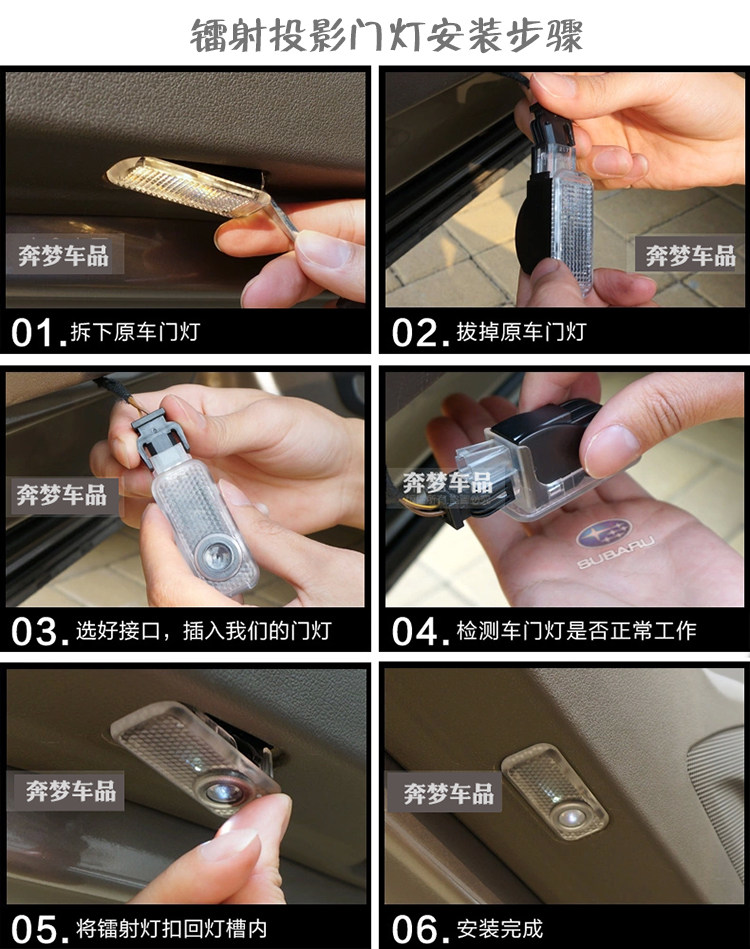 镭射投影门灯安装步骤

奔梦车品

01. 拆下原车门灯

奔梦车品

02. 拔掉原车门灯

奔梦车品

03. 选好接口，插入我们的门灯

奔梦车品

SUBARU

04. 检测车门灯是否正常工作

奔梦车品

05. 将镭射灯扣回灯槽内

奔梦车品

06. 安装完成