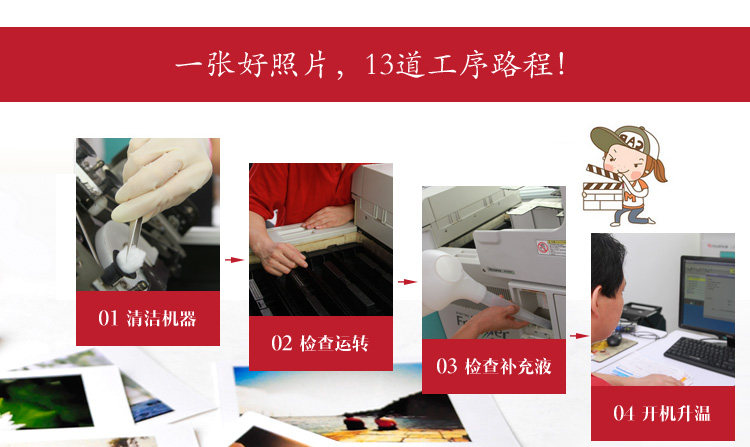 一张好照片，13道工序路程！

01 清洁机器

02 检查运转

03 检查补充液

04 开机升温