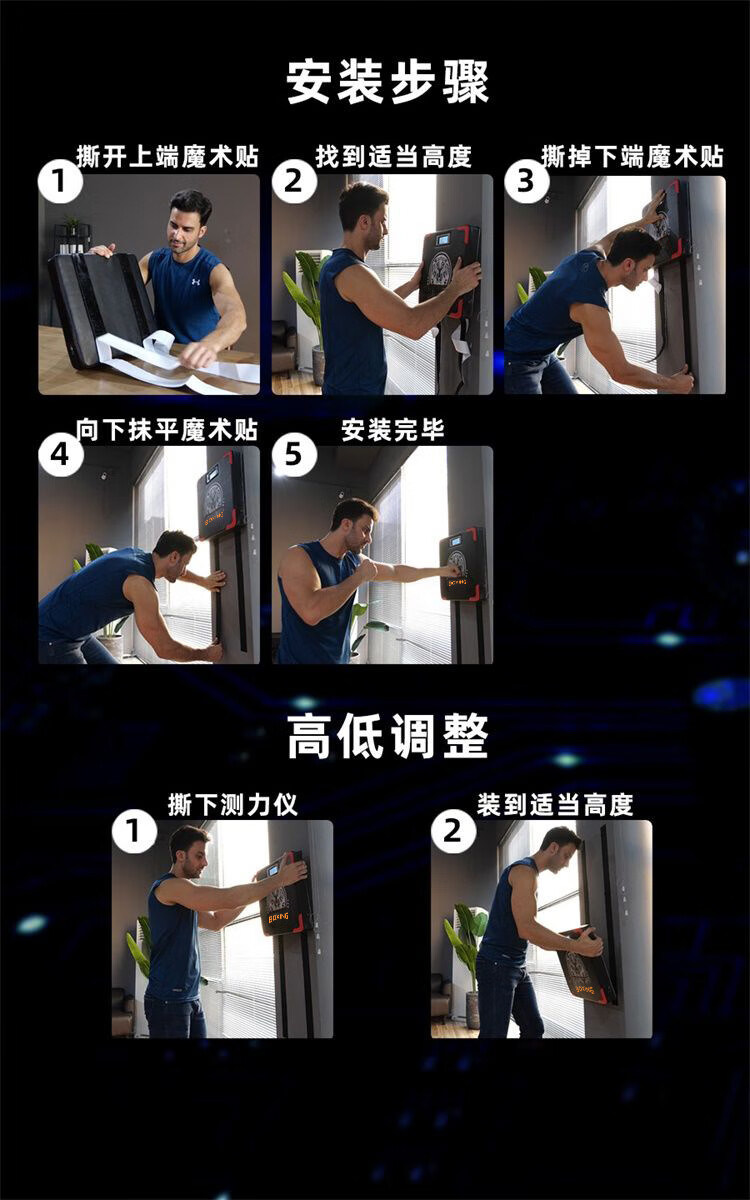 安装步骤

1 撕开上端魔术贴

2 找到适当高度

3 撕掉下端魔术贴

4 向下抹平魔术贴

5 安装完毕

高低调整

1 撕下测力仪

2 装到适当高度