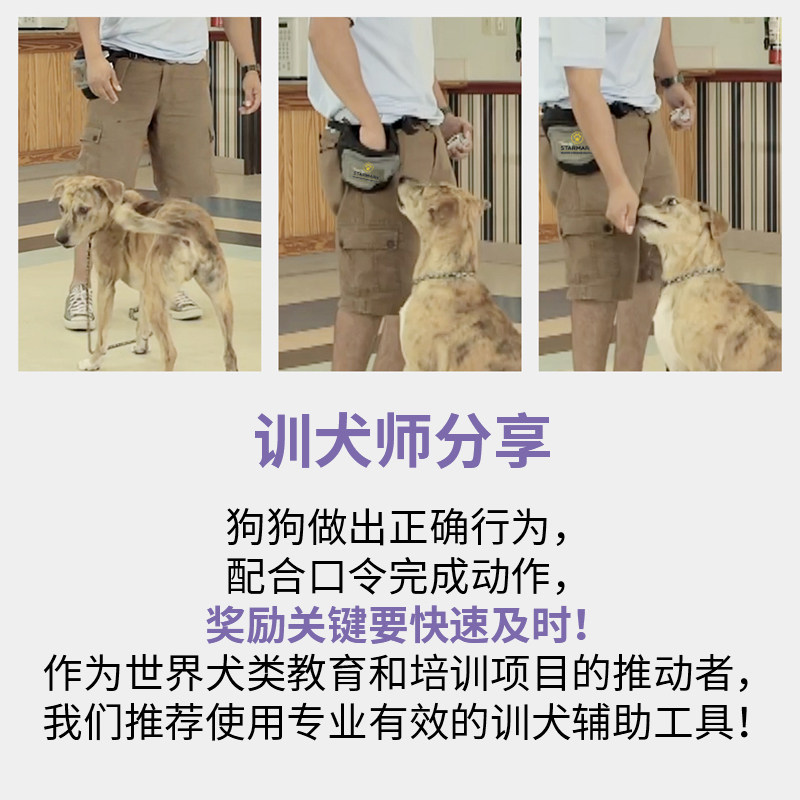 STARMARK

STARMARK

训犬师分享

狗狗做出正确行为，
配合口令完成动作，
奖励关键要快速及时！
作为世界犬类教育和培训项目的推动者，
我们推荐使用专业有效的训犬辅助工具！