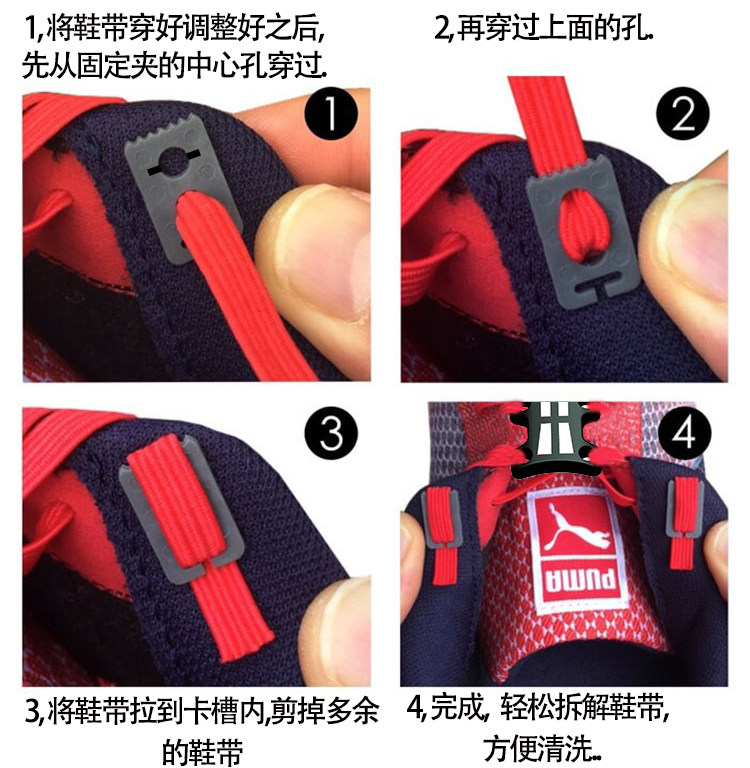 1,将鞋带穿好调整好之后,先从固定夹的中心孔穿过.

2,再穿过上面的孔.

1

2

3

4

PUMA

3,将鞋带拉到卡槽内,剪掉多余的鞋带

4,完成, 轻松拆解鞋带,方便清洗..