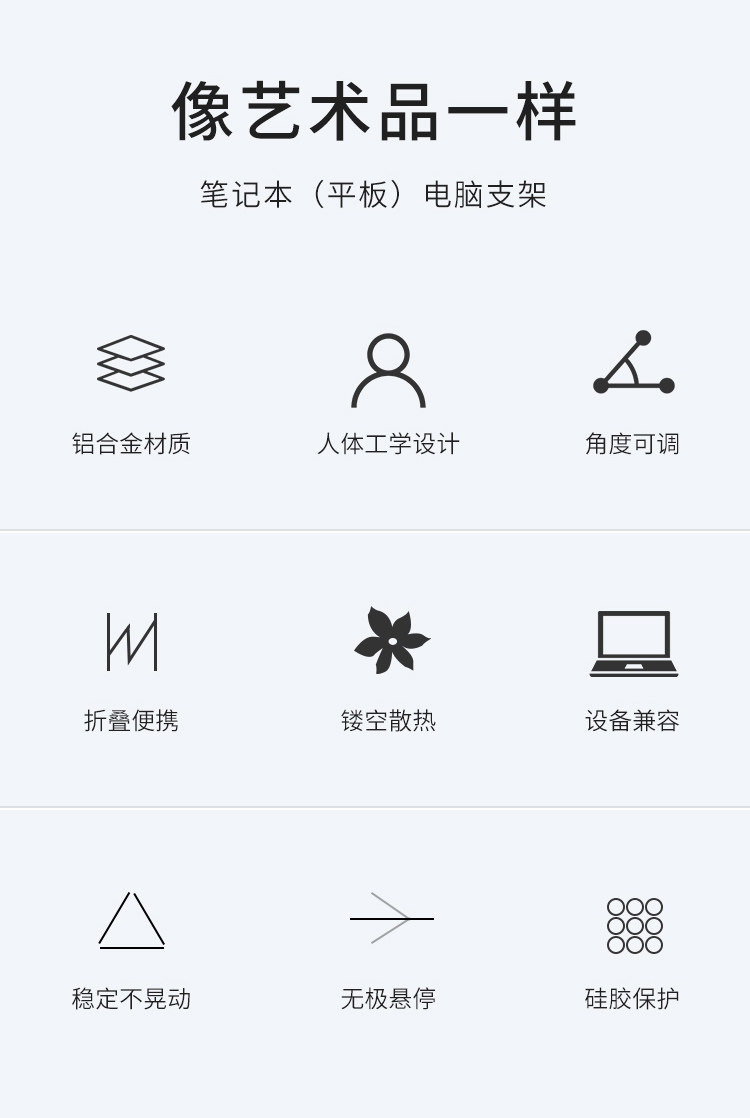 像艺术品一样

笔记本（平板）电脑支架

铝合金材质

人体工学设计

角度可调

折叠便携

镂空散热

设备兼容

稳定不晃动

无极悬停

硅胶保护