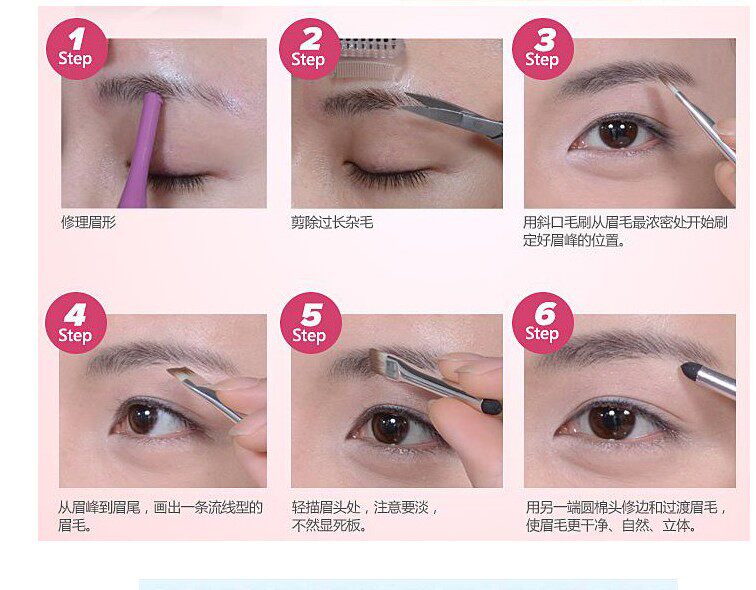 1
Step

修理眉形

2
Step

剪除过长杂毛

3
Step

用斜口毛刷从眉毛最浓密处开始刷定好眉峰的位置。

4
Step

从眉峰到眉尾，画出一条流线型的眉毛。

5
Step

轻描眉头处，注意要淡，不然显死板。

6
Step

用另一端圆棉头修边和过渡眉毛，使眉毛更干净、自然、立体。