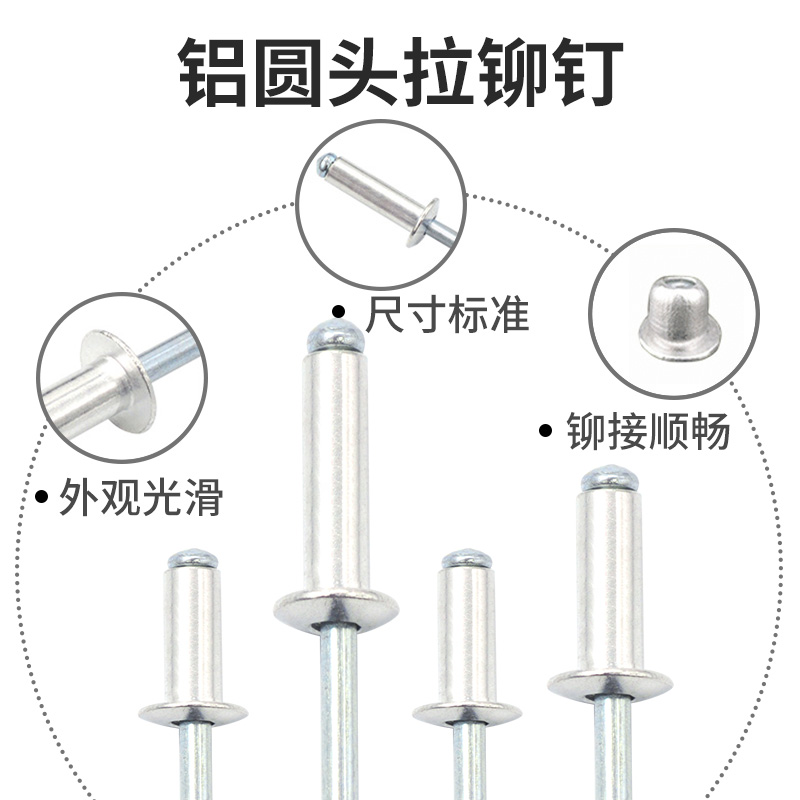 铝圆头拉铆钉

• 尺寸标准

• 铆接顺畅

• 外观光滑