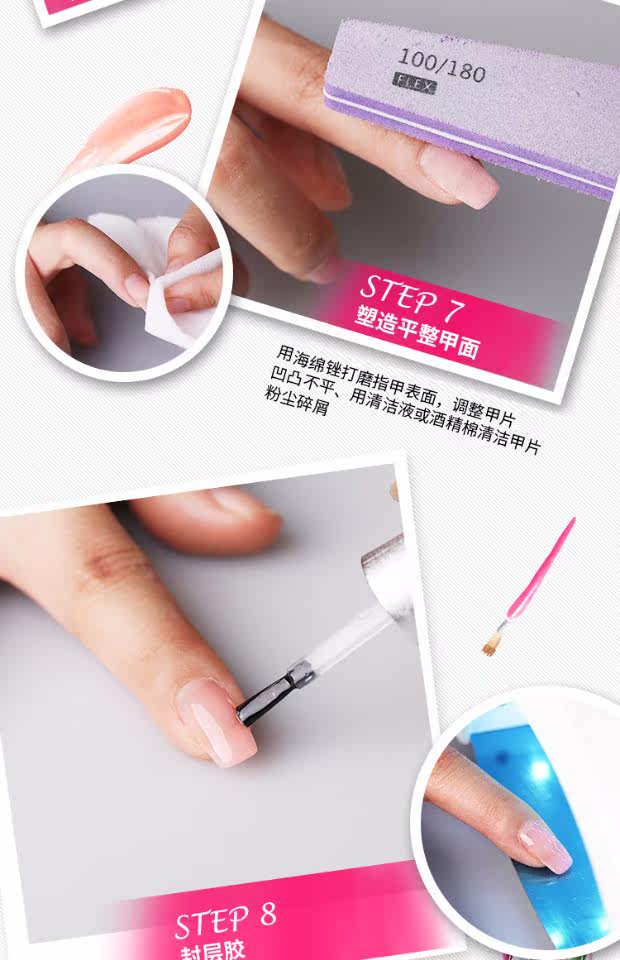 100/180
FLEX

STEP 7
塑造平整甲面

用海绵锉打磨指甲表面，调整甲片凹凸不平、用清洁液或酒精棉清洁甲片粉尘碎屑

STEP 8
封层胶