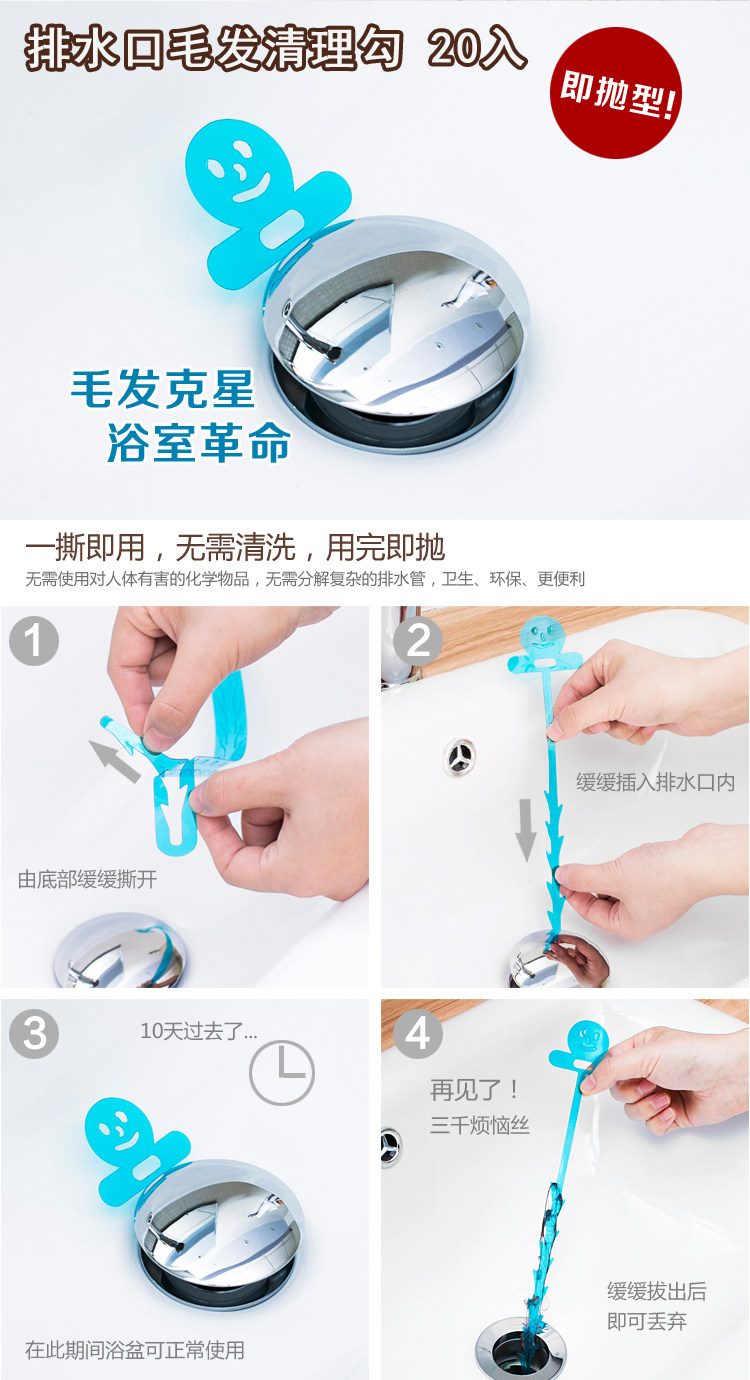 排水口毛发清理勾 20入

即抛型!

毛发克星
浴室革命

一撕即用，无需清洗，用完即抛
无需使用对人体有害的化学物品，无需分解复杂的排水管，卫生、环保、更便利

1
由底部缓缓撕开

2
缓缓插入排水口内

3
10天过去了...
在此期间浴盆可正常使用

4
再见了！
三千烦恼丝
缓缓拔出后
即可丢弃