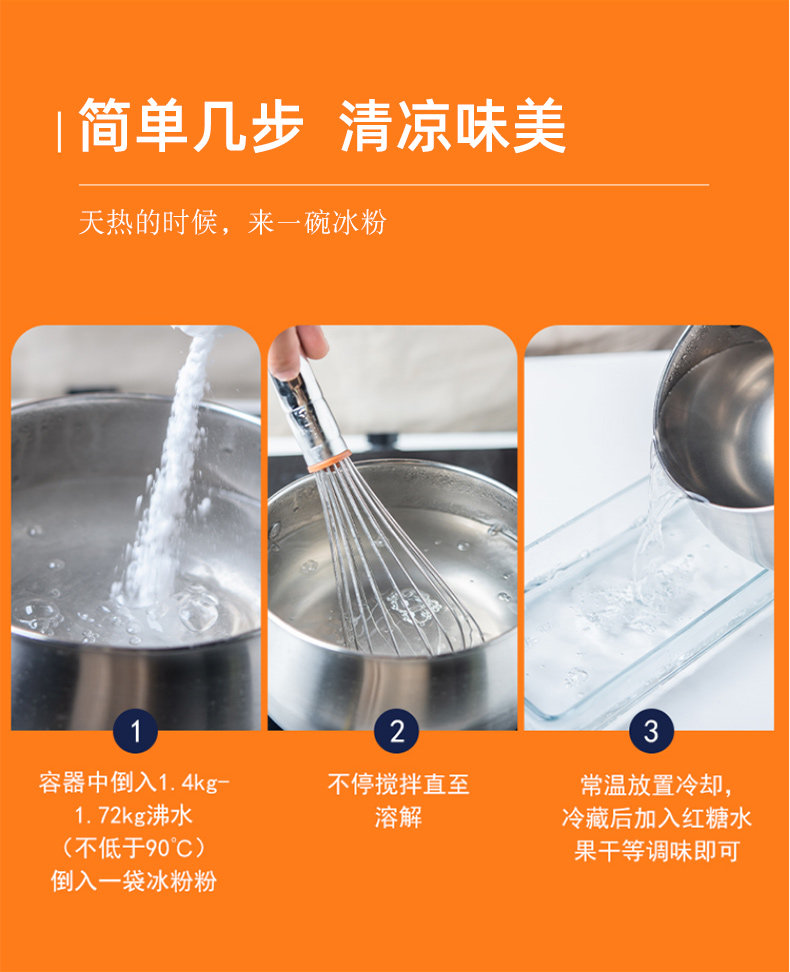 简单几步 清凉味美

天热的时候，来一碗冰粉

1
容器中倒入1.4kg-1.72kg沸水（不低于90℃）倒入一袋冰粉粉

2
不停搅拌直至溶解

3
常温放置冷却，冷藏后加入红糖水果干等调味即可