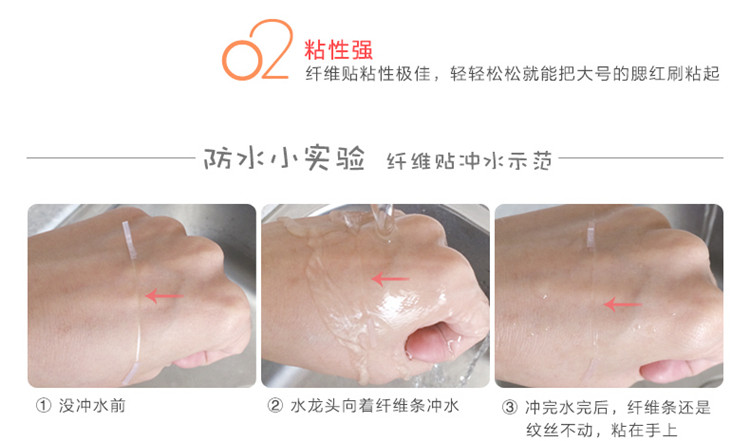 02 粘性强
纤维贴粘性极佳，轻轻松松就能把大号的腮红刷粘起

防水小实验 纤维贴冲水示范

① 没冲水前

② 水龙头向着纤维条冲水

③ 冲完水完后，纤维条还是纹丝不动，粘在手上