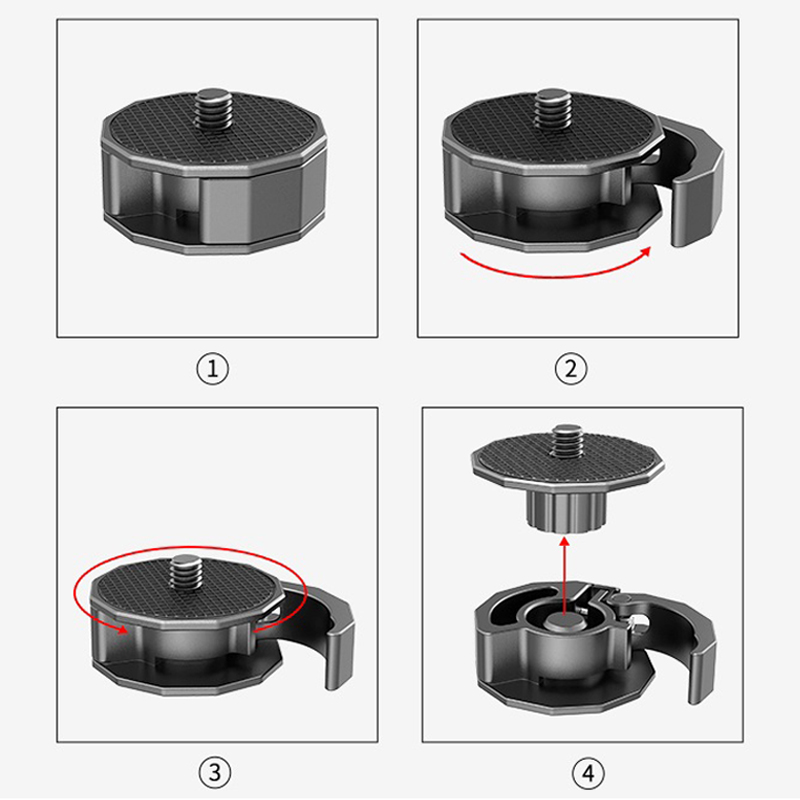 ①

②

③

④