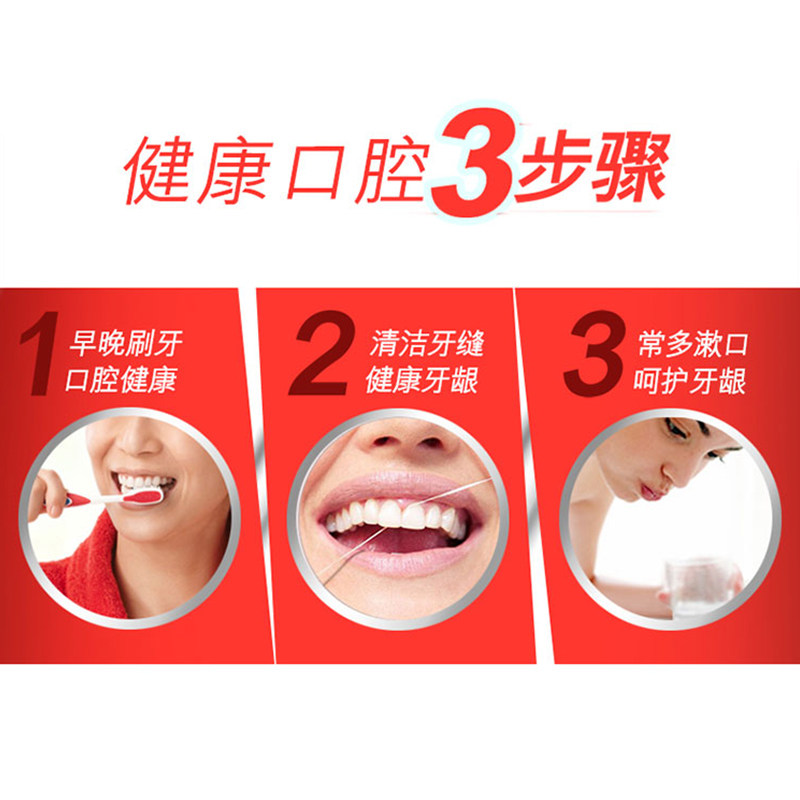 健康口腔3步骤

1 早晚刷牙
口腔健康

2 清洁牙缝
健康牙龈

3 常多漱口
呵护牙龈