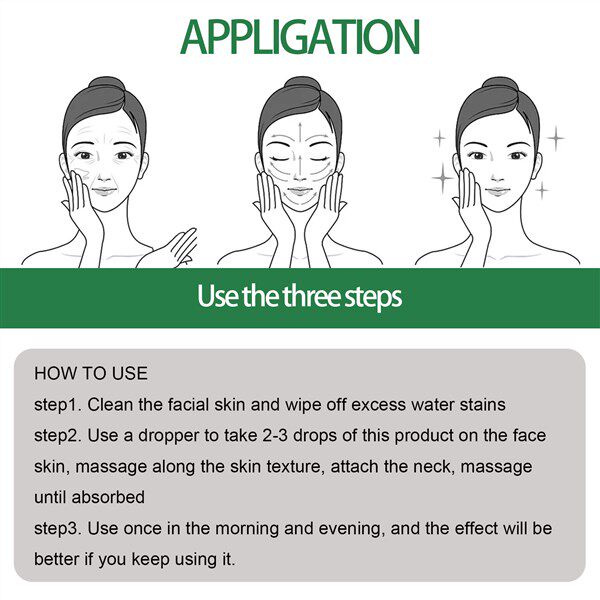 APPLIGATION

Use the three steps

HOW TO USE
step1. Clean the facial skin and wipe off excess water stains
step2. Use a dropper to take 2-3 drops of this product on the face skin, massage along the skin texture, attach the neck, massage until absorbed
step3. Use once in the morning and evening, and the effect will be better if you keep using it.