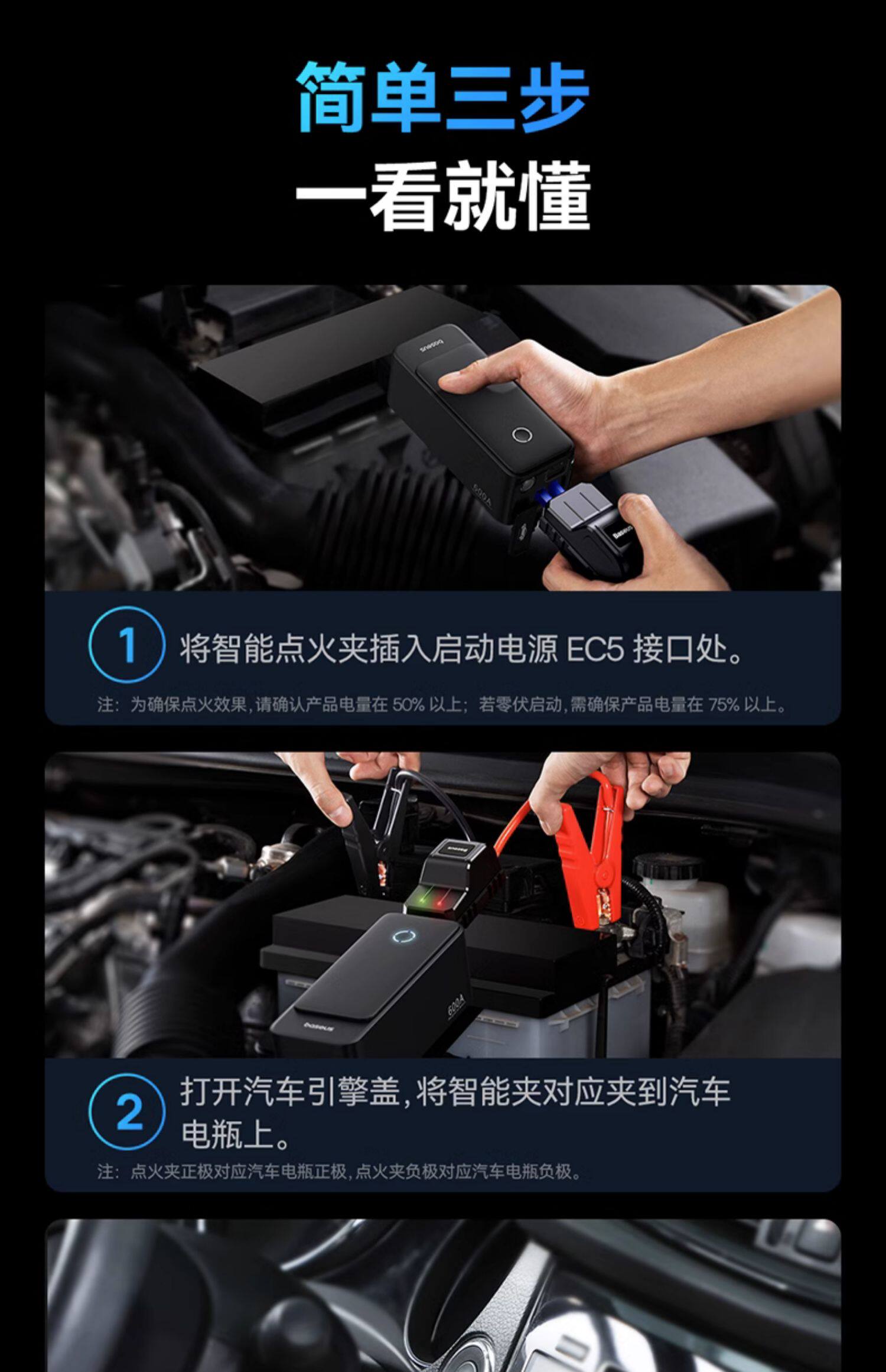 简单三步
一看就懂

Baseus
600A
Baseus

1 将智能点火夹插入启动电源 EC5 接口处。
注：为确保点火效果，请确认产品电量在 50% 以上；若零伏启动，需确保产品电量在 75% 以上。

Baseus
600A
Baseus

2 打开汽车引擎盖，将智能夹对应夹到汽车电瓶上。
注：点火夹正极对应汽车电瓶正极，点火夹负极对应汽车电瓶负极。