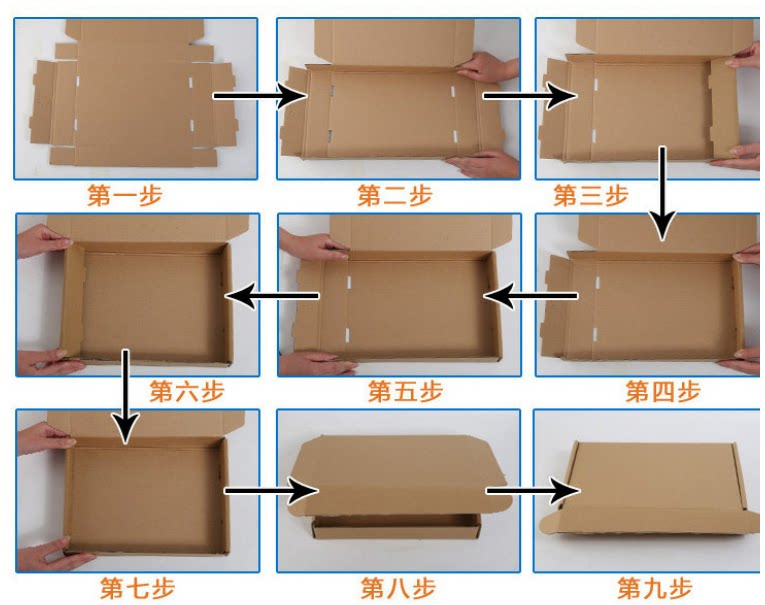 第一步

第二步

第三步

第六步

第五步

第四步

第七步

第八步

第九步