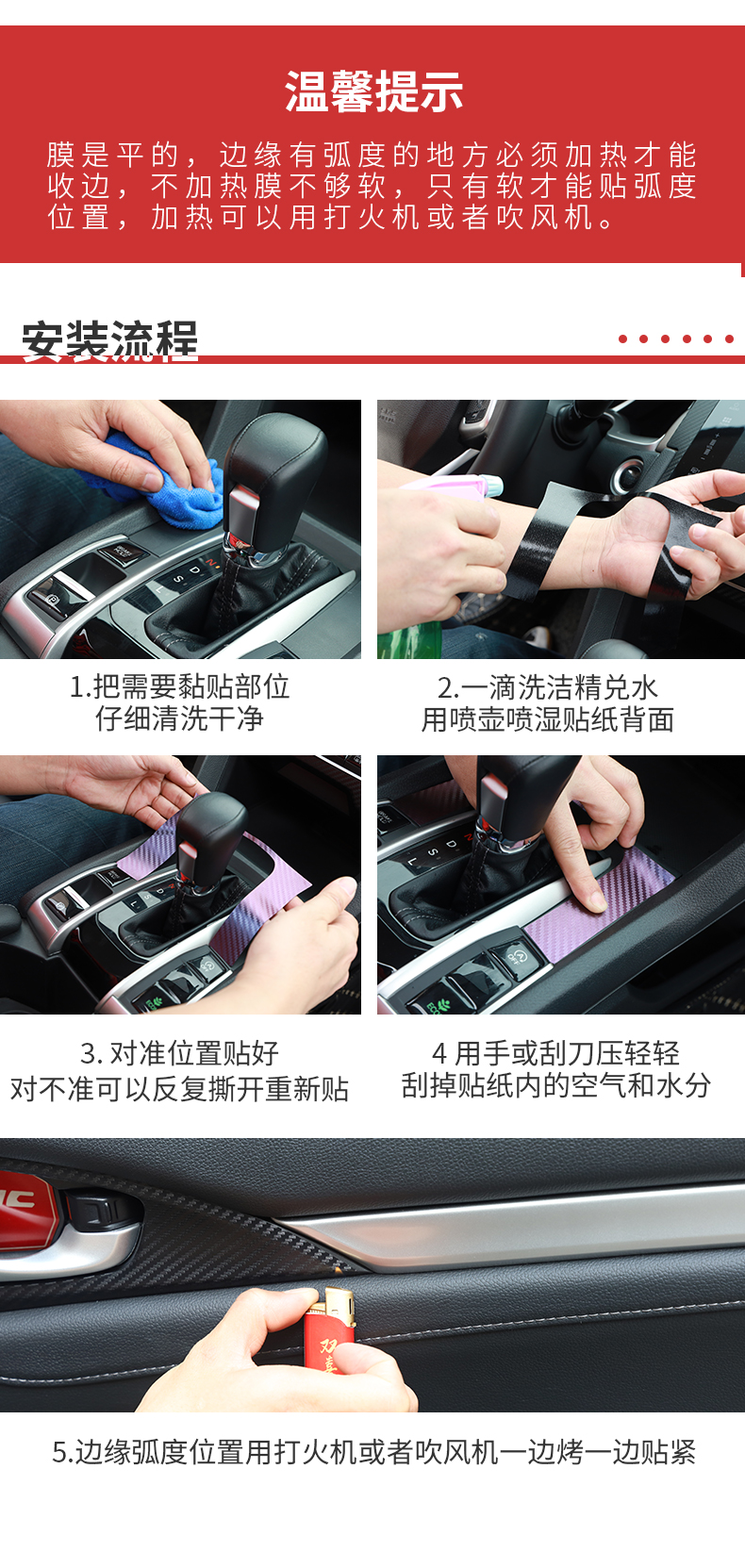 温馨提示

膜是平的，边缘有弧度的地方必须加热才能收边，不加热膜不够软，只有软才能贴弧度位置，加热可以用打火机或者吹风机。

安装流程

1.把需要黏贴部位
仔细清洗干净

2.一滴洗洁精兑水
用喷壶喷湿贴纸背面

3. 对准位置贴好
对不准可以反复撕开重新贴

4 用手或刮刀压轻轻
刮掉贴纸内的空气和水分

5.边缘弧度位置用打火机或者吹风机一边烤一边贴紧