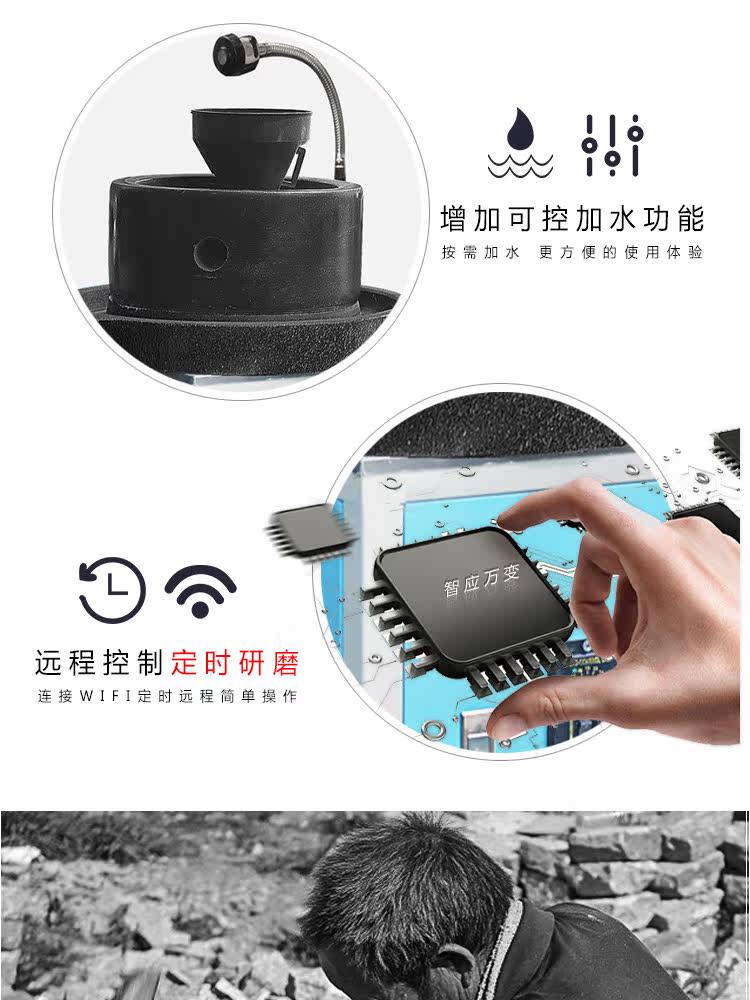 增加可控加水功能
按需加水 更方便的使用体验

智应万变

远程控制定时研磨
连接WIFI定时远程简单操作