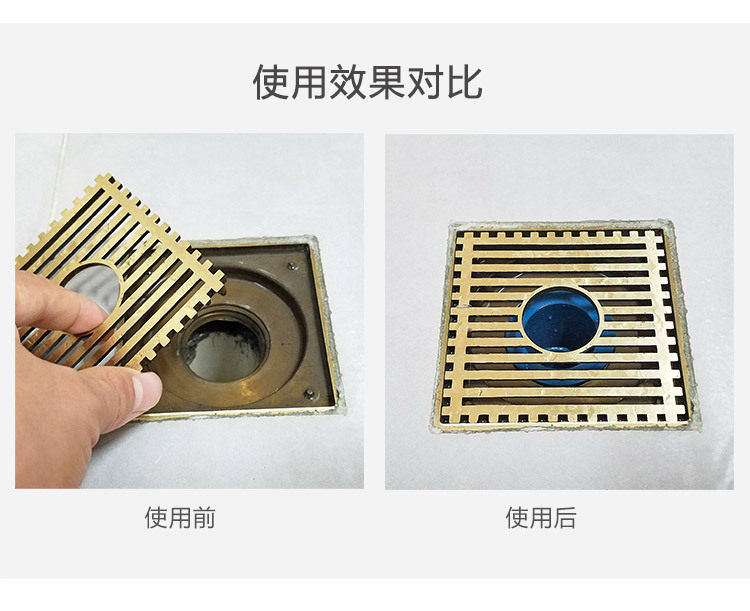 使用效果对比

使用前

使用后